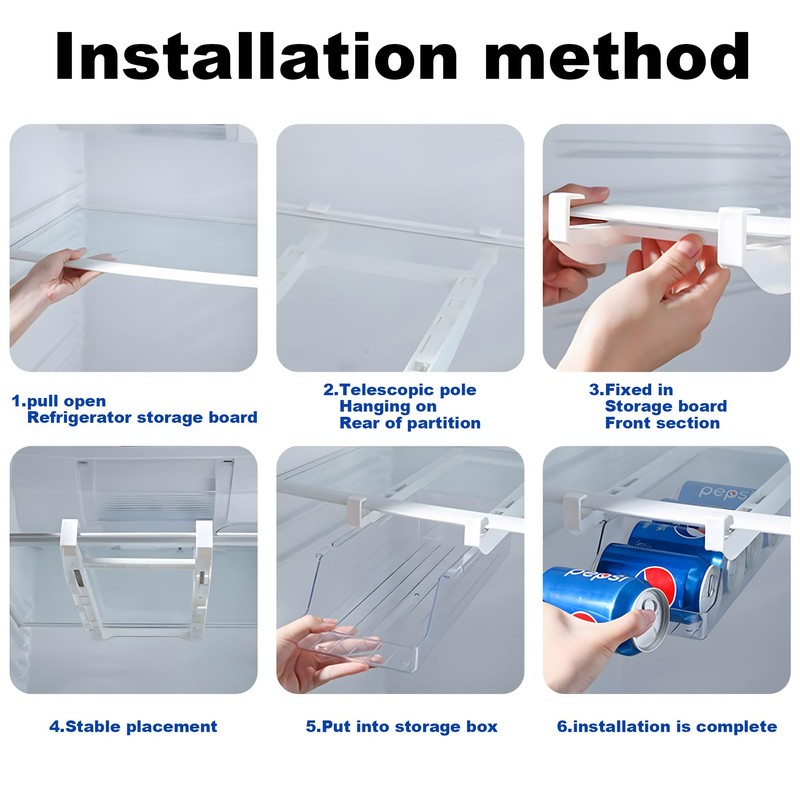 Installation method

1.pull open
Refrigerator storage board

2.Telescopic pole
Hanging on
Rear of partition

3.Fixed in
Storage board
Front section

pepsi

pepsi

4.Stable placement

5.Put into storage box

6.installation is complete