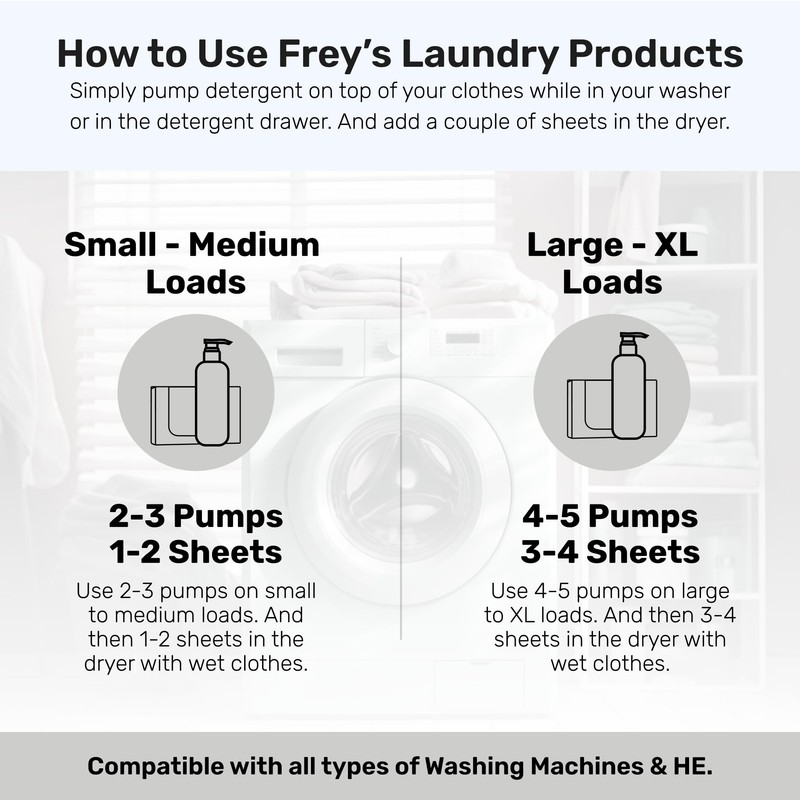 How to Use Frey's Laundry Products

Simply pump detergent on top of your clothes while in your washer or in the detergent drawer. And add a couple of sheets in the dryer.

Small - Medium Loads

2-3 Pumps
1-2 Sheets

Use 2-3 pumps on small to medium loads. And then 1-2 sheets in the dryer with wet clothes.

Large - XL Loads

4-5 Pumps
3-4 Sheets

Use 4-5 pumps on large to XL loads. And then 3-4 sheets in the dryer with wet clothes.

Compatible with all types of Washing Machines & HE.