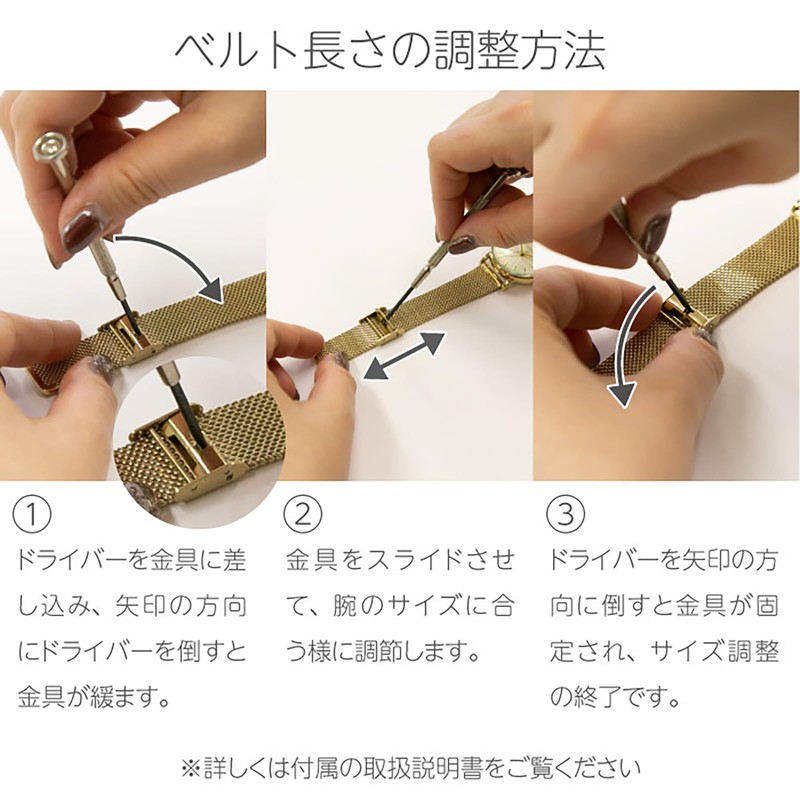 ベルト長さの調整方法

①
ドライバーを金具に差し込み、矢印の方向にドライバーを倒すと金具が緩ます。

②
金具をスライドさせて、腕のサイズに合う様に調節します。

③
ドライバーを矢印の方向に倒すと金具が固定され、サイズ調整の終了です。

※詳しくは付属の取扱説明書をご覧ください