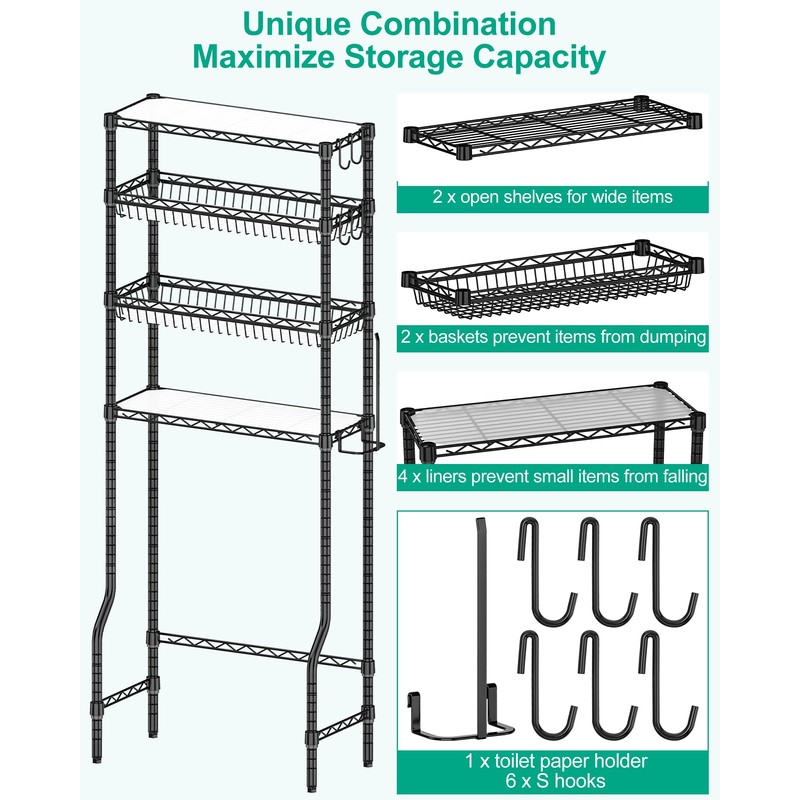 Unique Combination
Maximize Storage Capacity

2 x open shelves for wide items

2 x baskets prevent items from dumping

4 x liners prevent small items from falling

1 x toilet paper holder
6 x S hooks