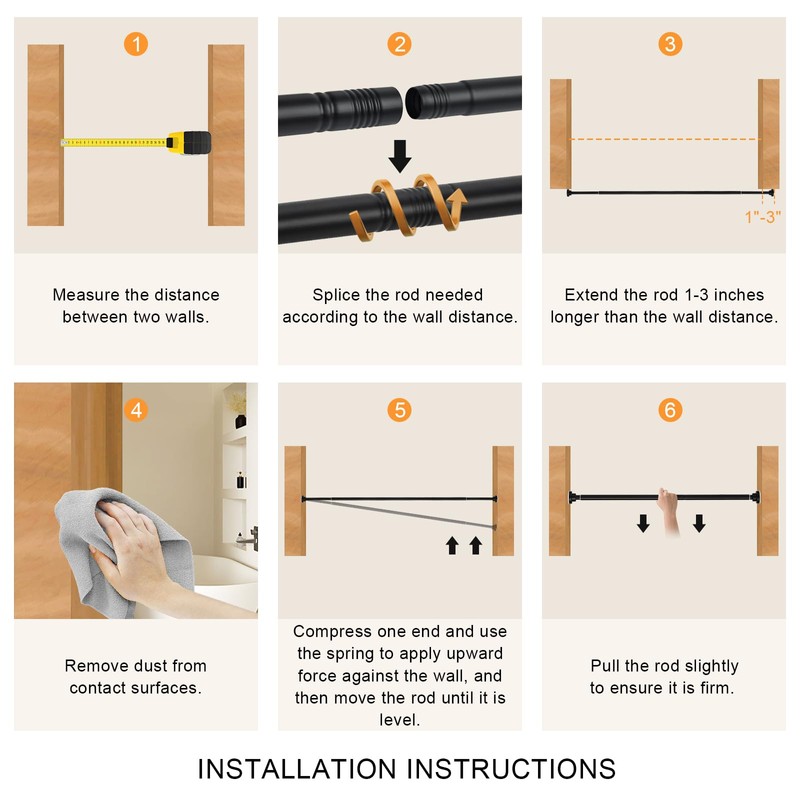 1

Measure the distance between two walls.

2

Splice the rod needed according to the wall distance.

3

1"-3"

Extend the rod 1-3 inches longer than the wall distance.

4

Remove dust from contact surfaces.

5

Compress one end and use the spring to apply upward force against the wall, and then move the rod until it is level.

6

Pull the rod slightly to ensure it is firm.

INSTALLATION INSTRUCTIONS