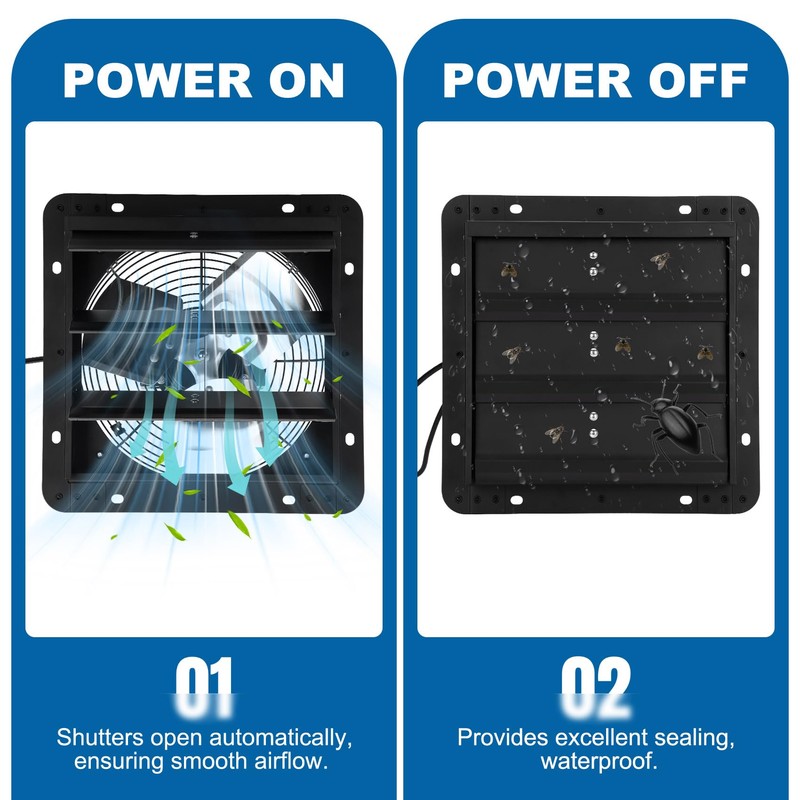 POWER ON

01

Shutters open automatically, ensuring smooth airflow.

POWER OFF

02

Provides excellent sealing, waterproof.