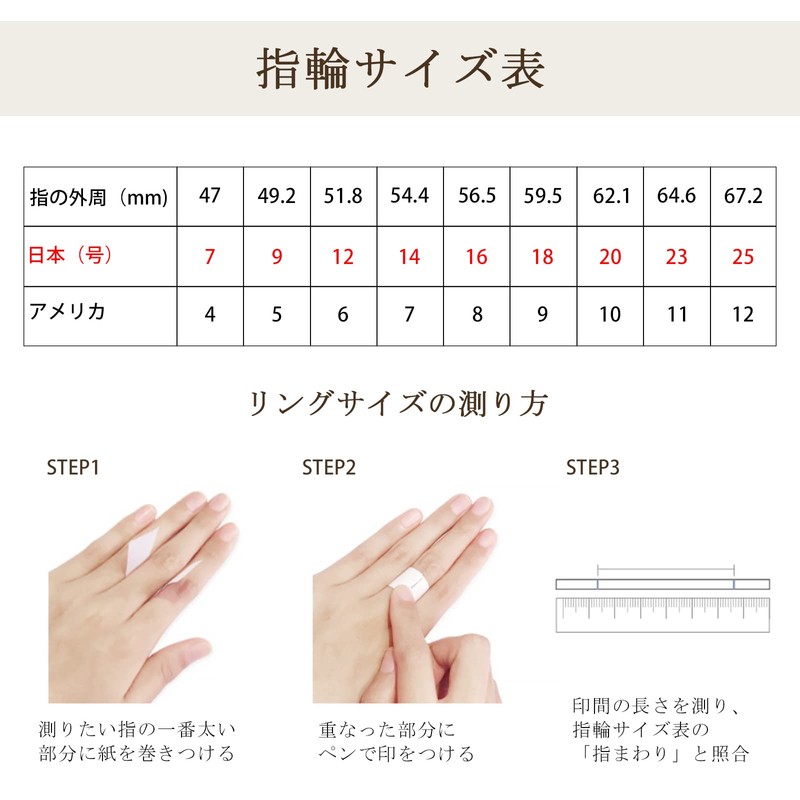 指輪サイズ表

| 指の外周（mm） | 47 | 49.2 | 51.8 | 54.4 | 56.5 | 59.5 | 62.1 | 64.6 | 67.2 |
|---|---|---|---|---|---|---|---|---|---|
| 日本（号） | 7 | 9 | 12 | 14 | 16 | 18 | 20 | 23 | 25 |
| アメリカ | 4 | 5 | 6 | 7 | 8 | 9 | 10 | 11 | 12 |

リングサイズの測り方

STEP1

測りたい指の一番太い部分に紙を巻きつける

STEP2

重なった部分にペンで印をつける

STEP3

印間の長さを測り、指輪サイズ表の「指まわり」と照合