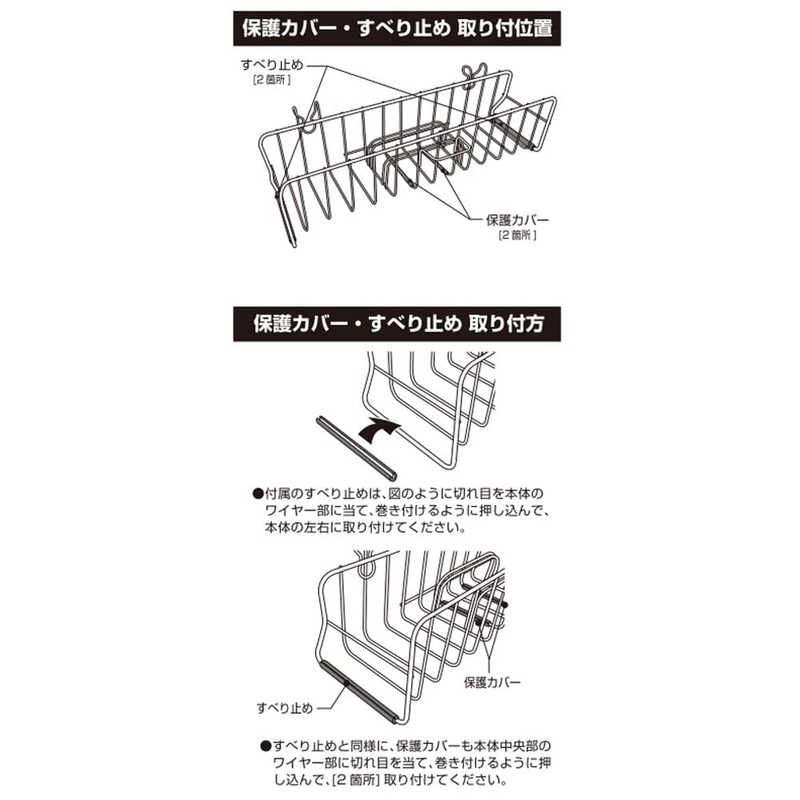 保護カバー・すべり止め 取り付位置

すべり止め
[2箇所]

保護カバー
[2箇所]

保護カバー・すべり止め 取り付方

●付属のすべり止めは、図のように切れ目を本体のワイヤー部に当て、巻き付けるように押し込んで、本体の左右に取り付けてください。

保護カバー

すべり止め

●すべり止めと同様に、保護カバーも本体中央部のワイヤー部に切れ目を当て、巻き付けるように押し込んで、[2箇所] 取り付けてください。