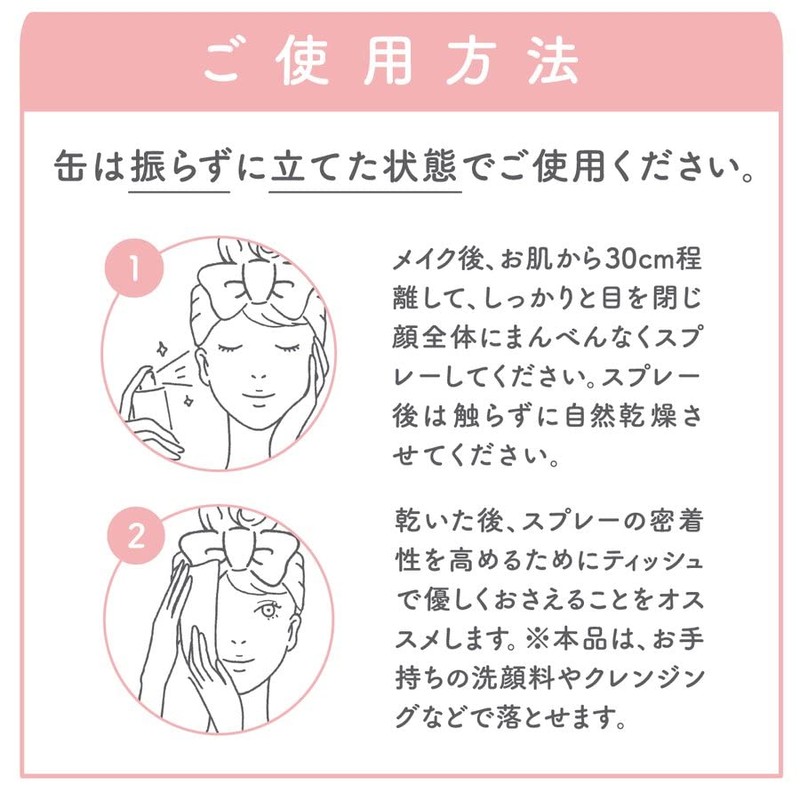 ご使用方法

缶は振らずに立てた状態でご使用ください。

1

メイク後、お肌から30cm程離して、しっかりと目を閉じ顔全体にまんべんなくスプレーしてください。スプレー後は触らずに自然乾燥させてください。

2

乾いた後、スプレーの密着性を高めるためにティッシュで優しくおさえることをオススメします。※本品は、お手持ちの洗顔料やクレンジングなどで落とせます。