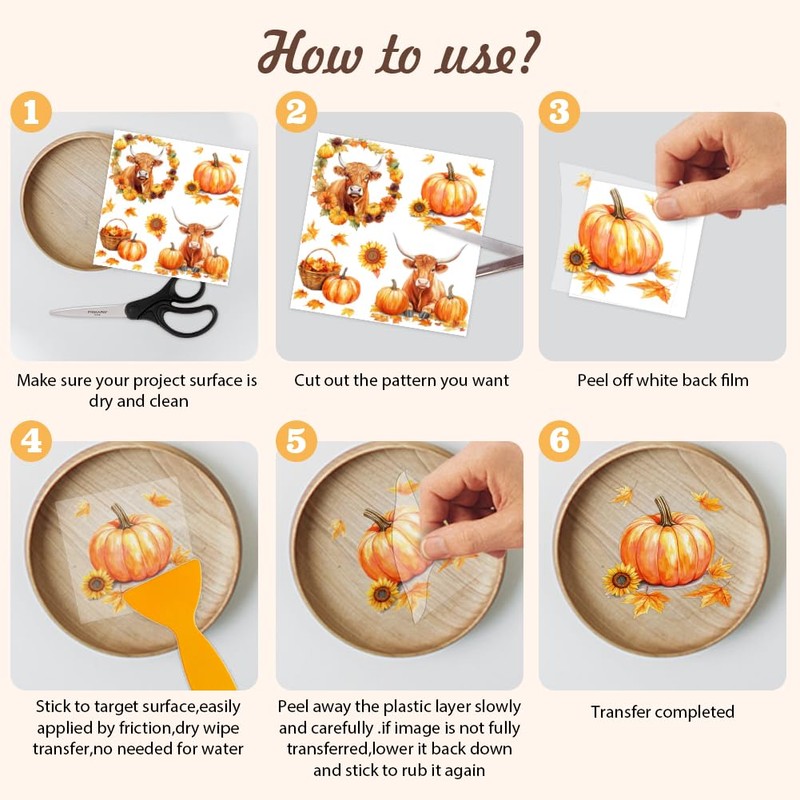 How to use?

1

Make sure your project surface is dry and clean

2

Cut out the pattern you want

3

Peel off white back film

4

Stick to target surface,easily applied by friction,dry wipe transfer,no needed for water

5

Peel away the plastic layer slowly and carefully .if image is not fully transferred,lower it back down and stick to rub it again

6

Transfer completed