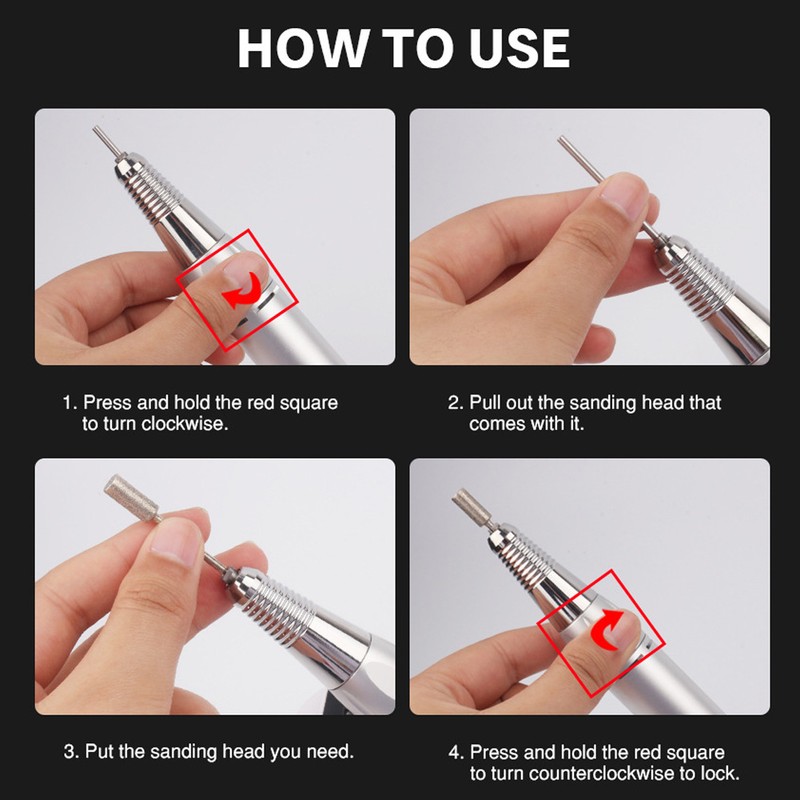 HOW TO USE

1. Press and hold the red square to turn clockwise.

2. Pull out the sanding head that comes with it.

3. Put the sanding head you need.

4. Press and hold the red square to turn counterclockwise to lock.