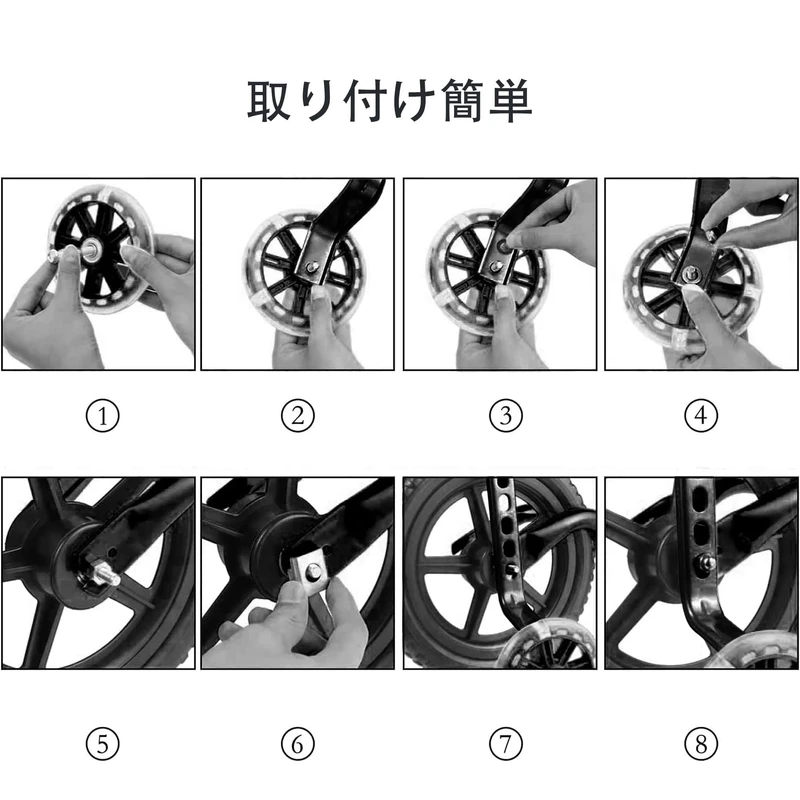 取り付け簡単

①

②

③

④

⑤

⑥

⑦

⑧