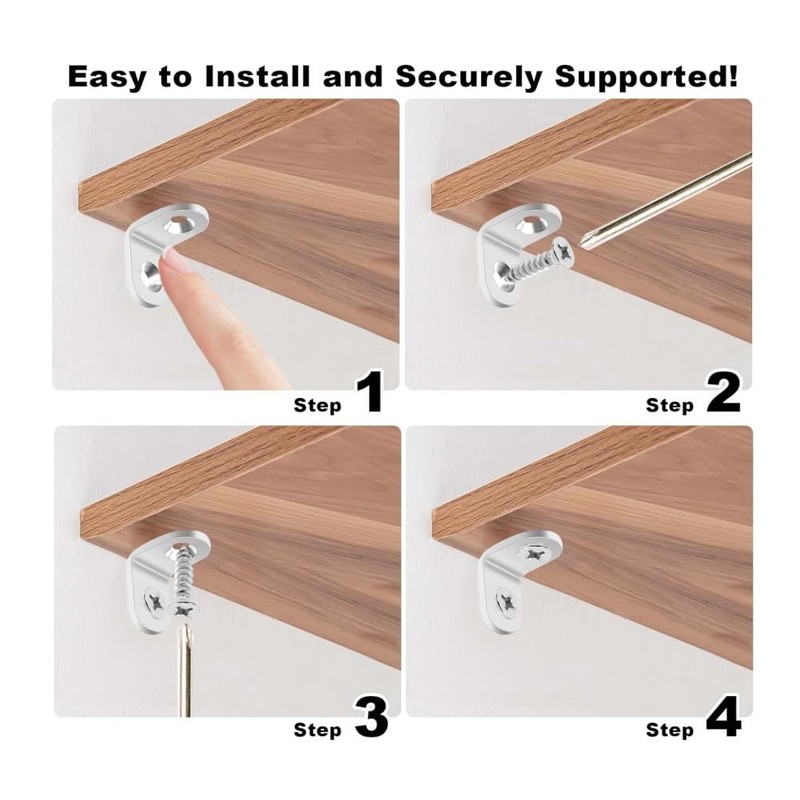 Easy to Install and Securely Supported!

Step 1

Step 2

Step 3

Step 4