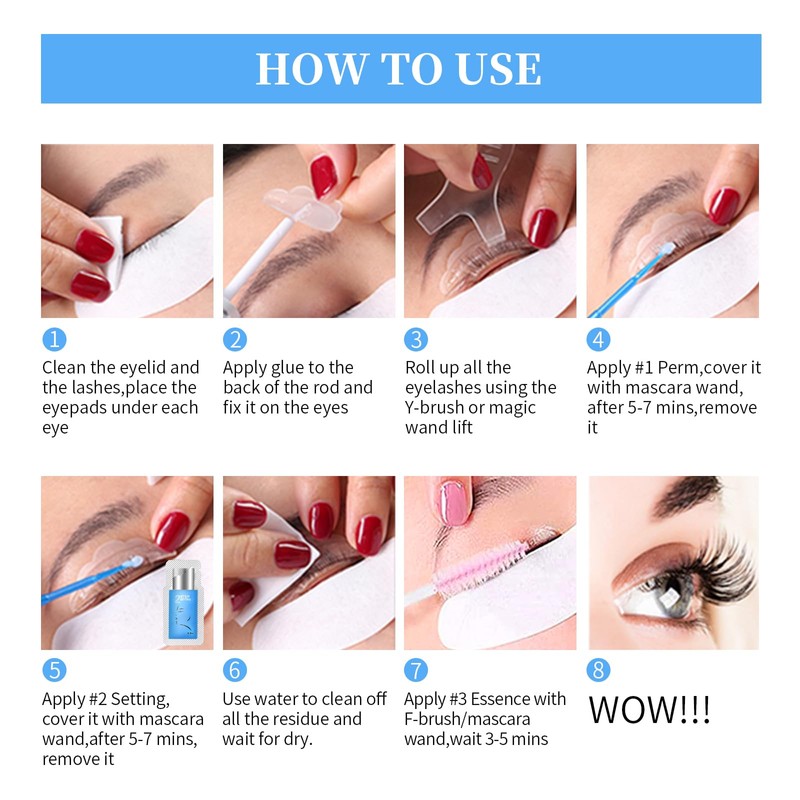 HOW TO USE

1
Clean the eyelid and the lashes,place the eyepads under each eye

2
Apply glue to the back of the rod and fix it on the eyes

3
Roll up all the eyelashes using the Y-brush or magic wand lift

4
Apply #1 Perm,cover it with mascara wand, after 5-7 mins,remove it

5
Apply #2 Setting, cover it with mascara wand,after 5-7 mins, remove it

6
Use water to clean off all the residue and wait for dry.

7
Apply #3 Essence with F-brush/mascara wand,wait 3-5 mins

8
WOW!!!