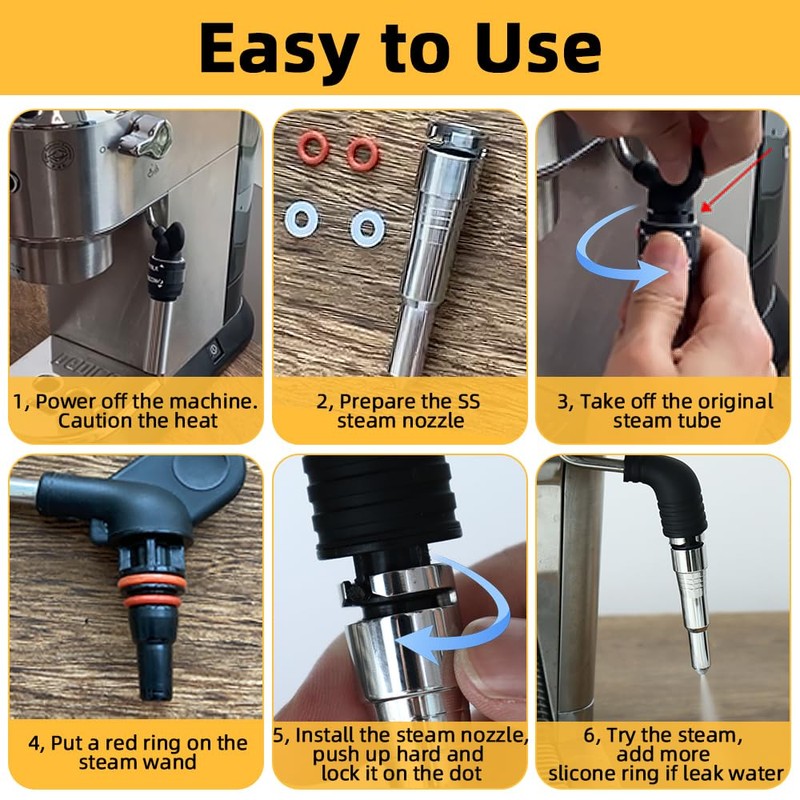 Easy to Use

1, Power off the machine. Caution the heat

2, Prepare the SS steam nozzle

3, Take off the original steam tube

4, Put a red ring on the steam wand

5, Install the steam nozzle, push up hard and lock it on the dot

6, Try the steam, add more slicone ring if leak water