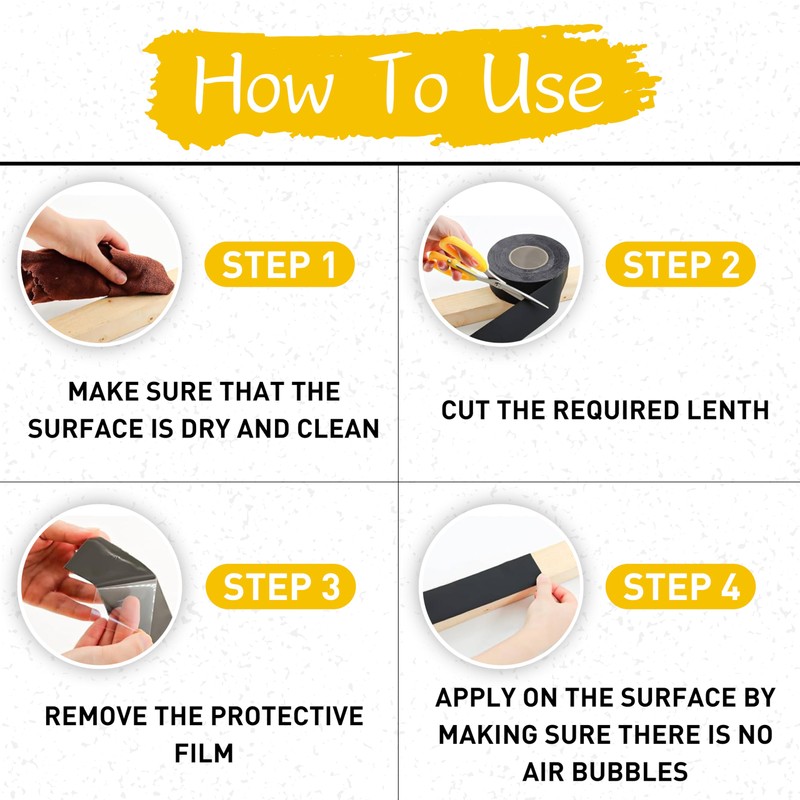 How To Use

STEP 1

MAKE SURE THAT THE SURFACE IS DRY AND CLEAN

STEP 2

CUT THE REQUIRED LENTH

STEP 3

REMOVE THE PROTECTIVE FILM

STEP 4

APPLY ON THE SURFACE BY MAKING SURE THERE IS NO AIR BUBBLES