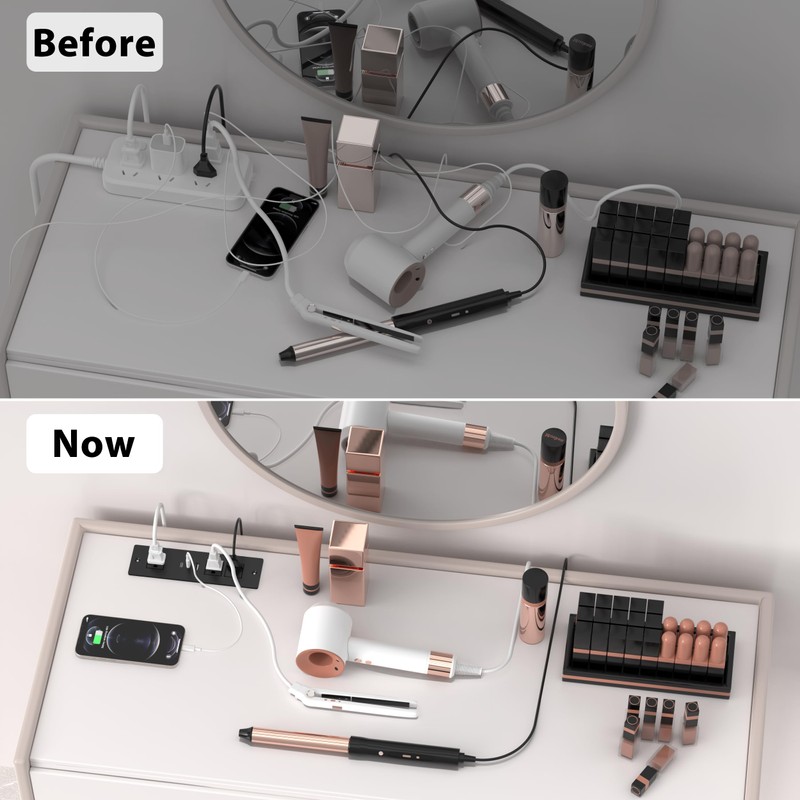 Before

Now