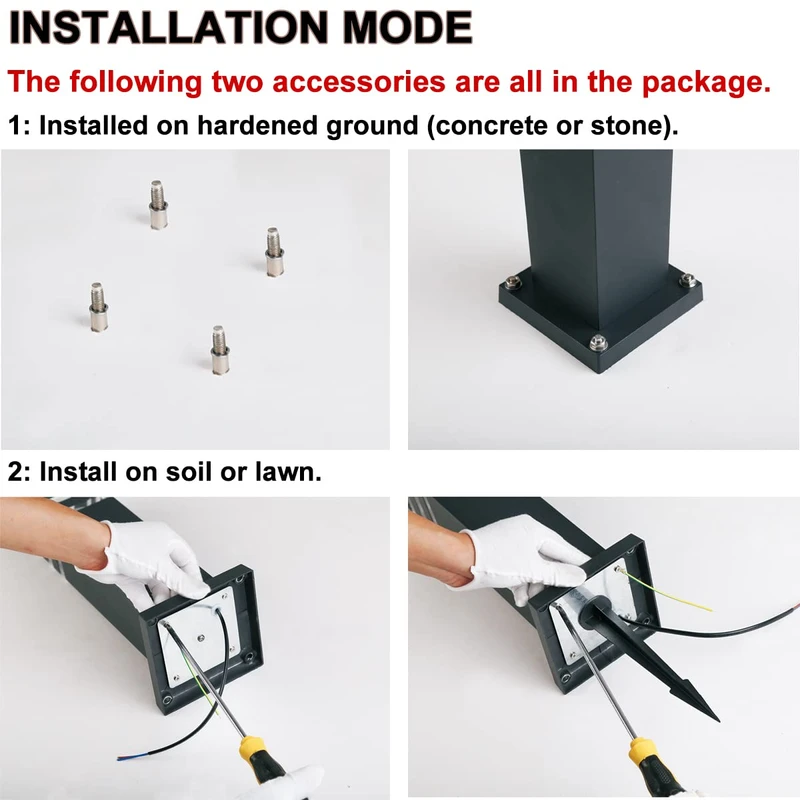 INSTALLATION MODE

The following two accessories are all in the package.

1: Installed on hardened ground (concrete or stone).

2: Install on soil or lawn.