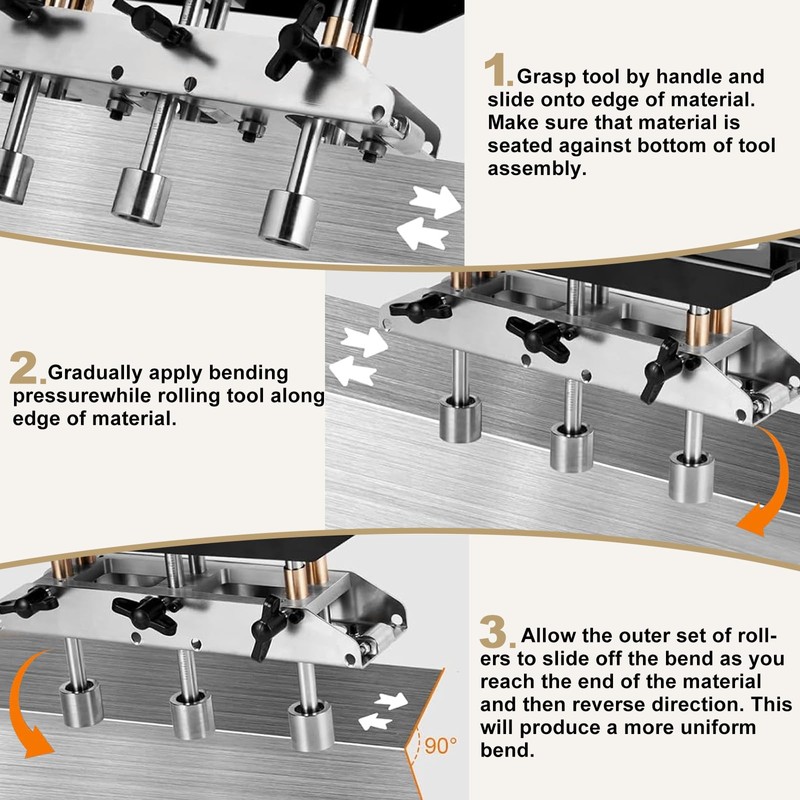 1. Grasp tool by handle and slide onto edge of material. Make sure that material is seated against bottom of tool assembly.

2. Gradually apply bending pressurewhile rolling tool along edge of material.

3. Allow the outer set of rollers to slide off the bend as you reach the end of the material and then reverse direction. This will produce a more uniform bend.

90°