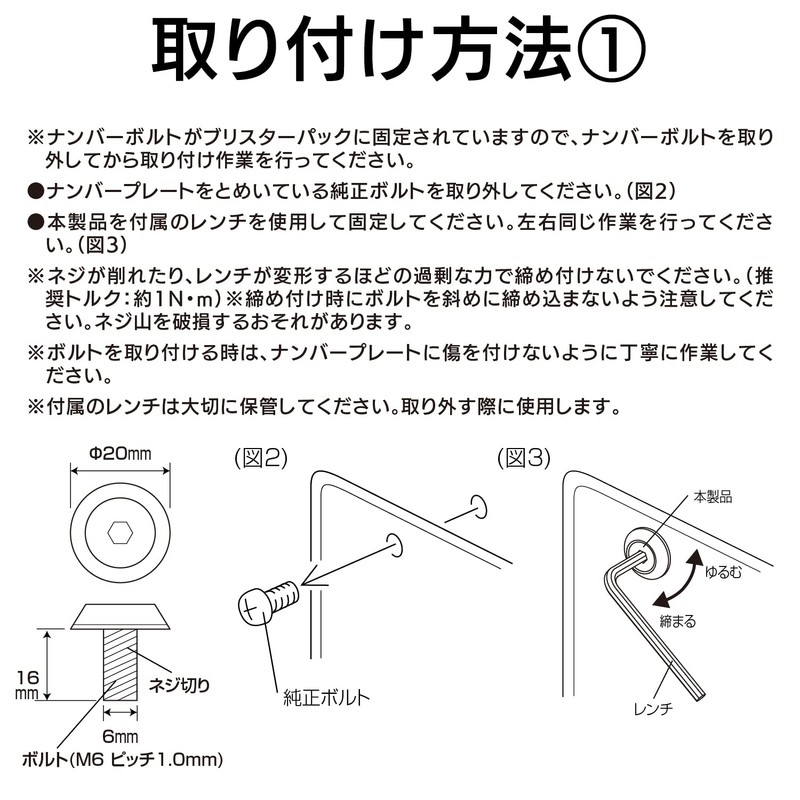 取り付け方法①

※ナンバーボルトがブリスターパックに固定されていますので、ナンバーボルトを取り外してから取り付け作業を行ってください。

●ナンバープレートをとめいている純正ボルトを取り外してください。(図2)

●本製品を付属のレンチを使用して固定してください。左右同じ作業を行ってください。(図3)

※ネジが削れたり、レンチが変形するほどの過剰な力で締め付けないでください。(推奨トルク:約1N・m)※締め付け時にボルトを斜めに締め込まないよう注意してください。ネジ山を破損するおそれがあります。

※ボルトを取り付ける時は、ナンバープレートに傷を付けないように丁寧に作業してください。

※付属のレンチは大切に保管してください。取り外す際に使用します。

Φ20㎜

16㎜

ネジ切り

6㎜

ボルト(M6 ピッチ1.0mm)

(図2)

純正ボルト

(図3)

本製品

ゆるむ

締まる

レンチ