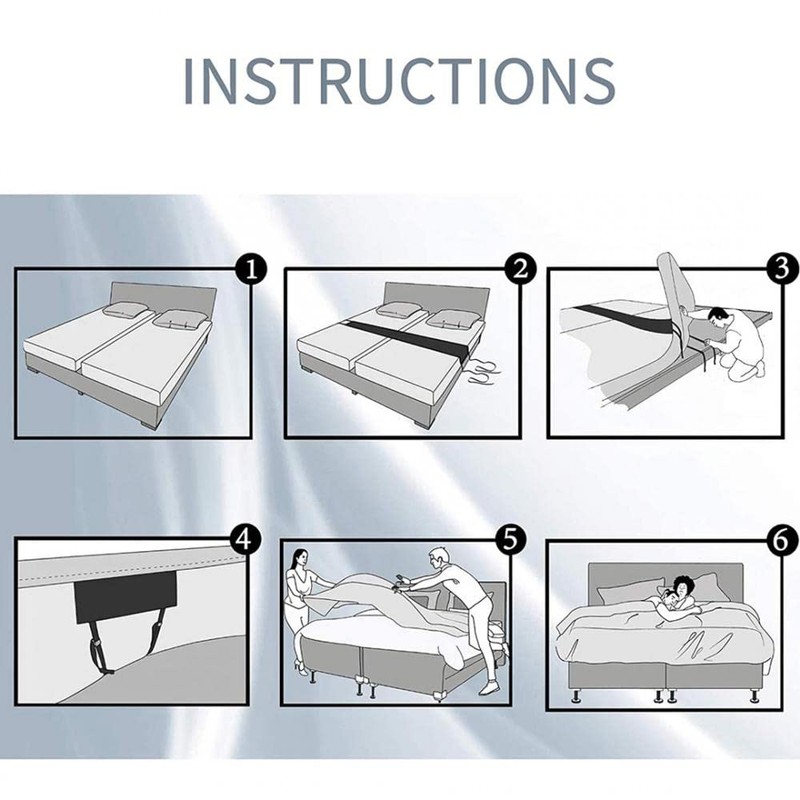 INSTRUCTIONS

1

2

3

4

5

6