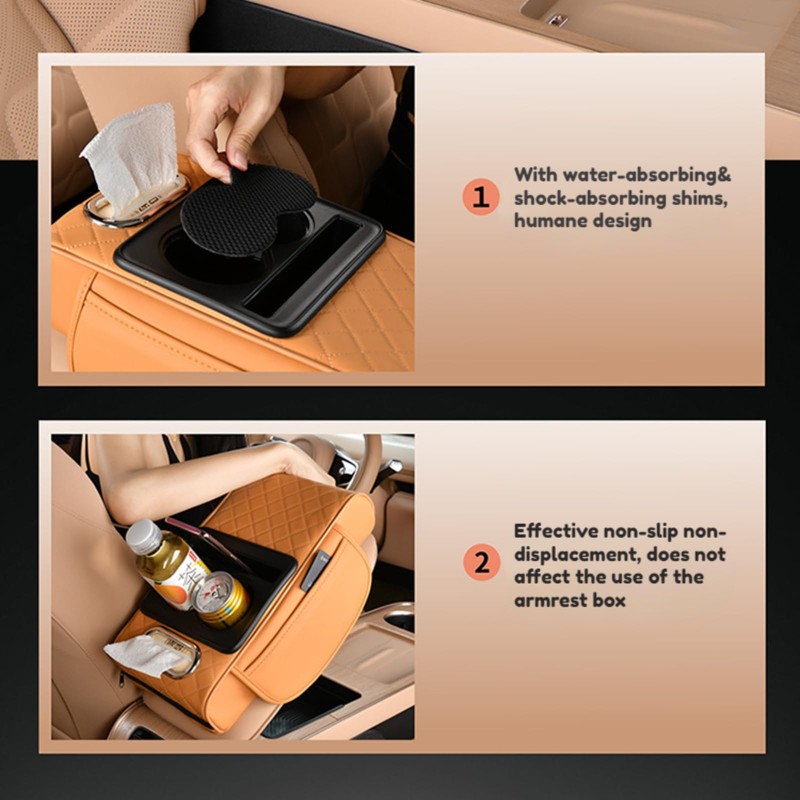 1

With water-absorbing& shock-absorbing shims, humane design

2

Effective non-slip non-displacement, does not affect the use of the armrest box