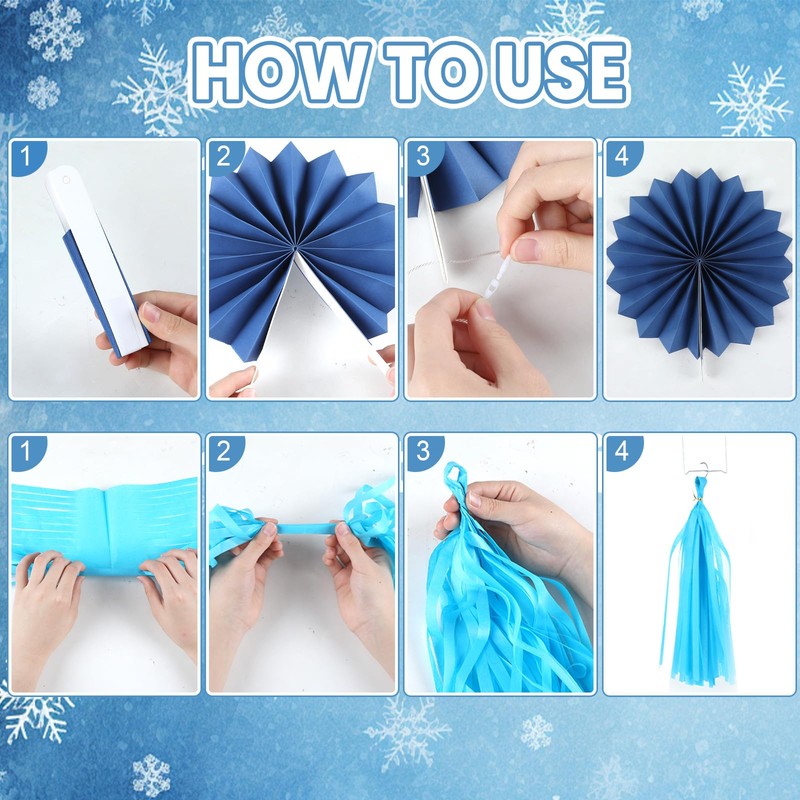 HOW TO USE

1

2

3

4

1

2

3

4