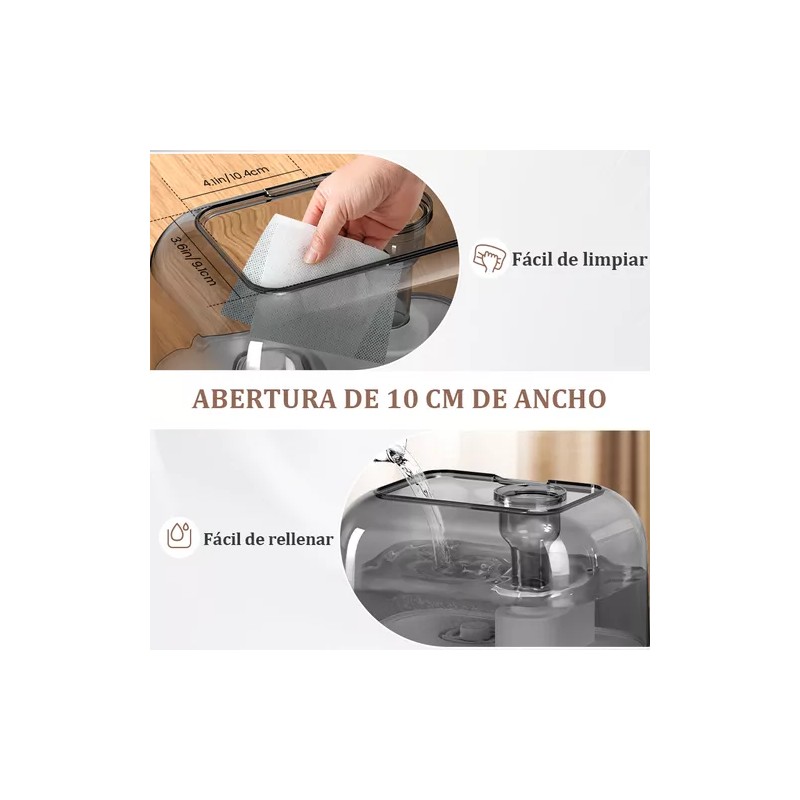 4.1in/10.4cm

3.6in/9.1cm

Fácil de limpiar

ABERTURA DE 10 CM DE ANCHO

Fácil de rellenar