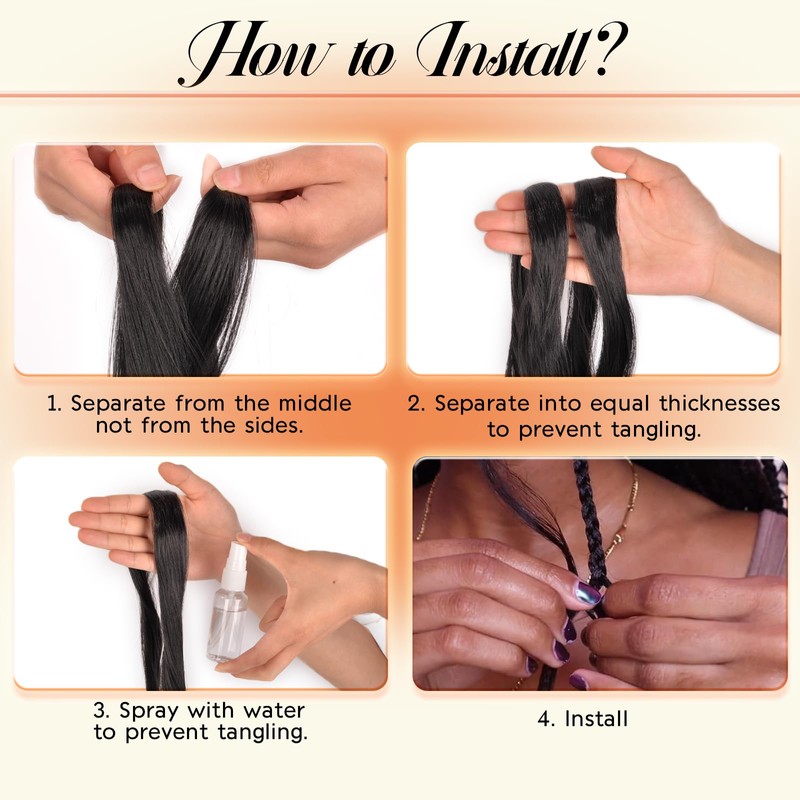 How to Install?

1. Separate from the middle not from the sides.

2. Separate into equal thicknesses to prevent tangling.

3. Spray with water to prevent tangling.

4. Install