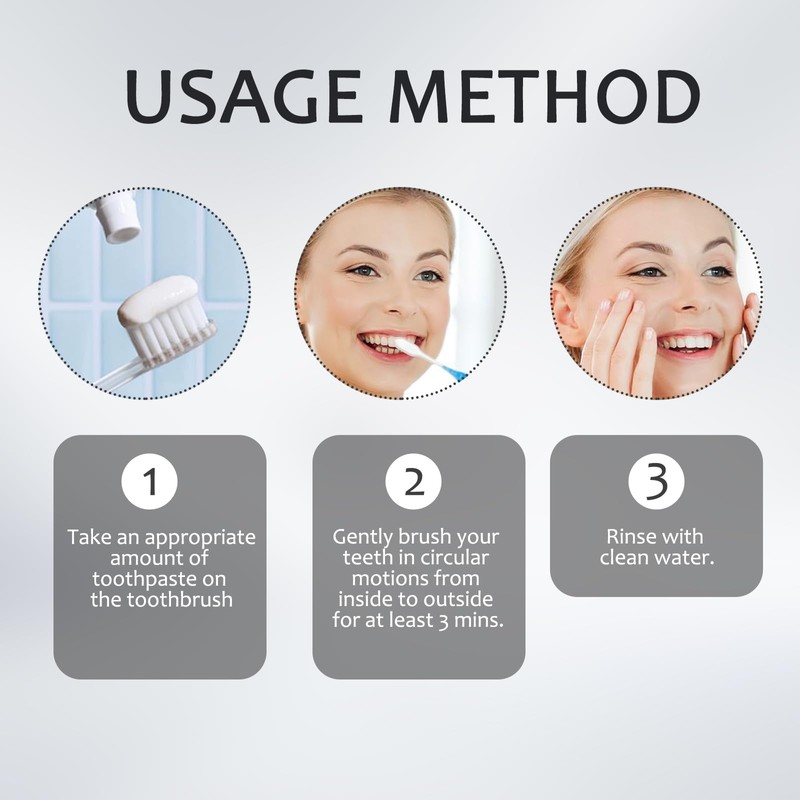 USAGE METHOD

1

Take an appropriate amount of toothpaste on the toothbrush

2

Gently brush your teeth in circular motions from inside to outside for at least 3 mins.

3

Rinse with clean water.