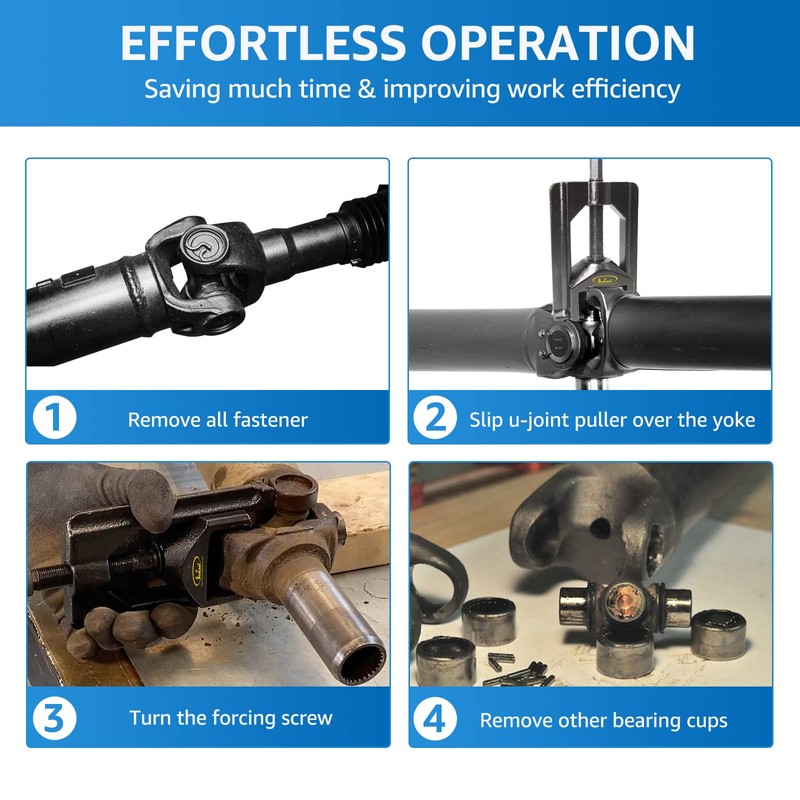 EFFORTLESS OPERATION

Saving much time & improving work efficiency

1 Remove all fastener

2 Slip u-joint puller over the yoke

3 Turn the forcing screw

4 Remove other bearing cups