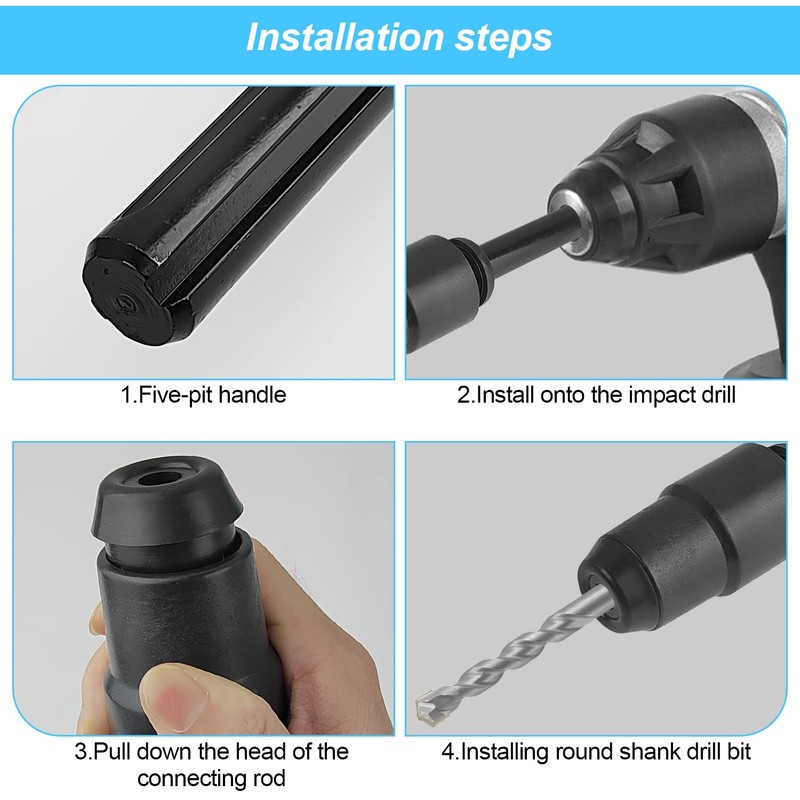 Installation steps

1.Five-pit handle

2.Install onto the impact drill

3.Pull down the head of the connecting rod

4.Installing round shank drill bit