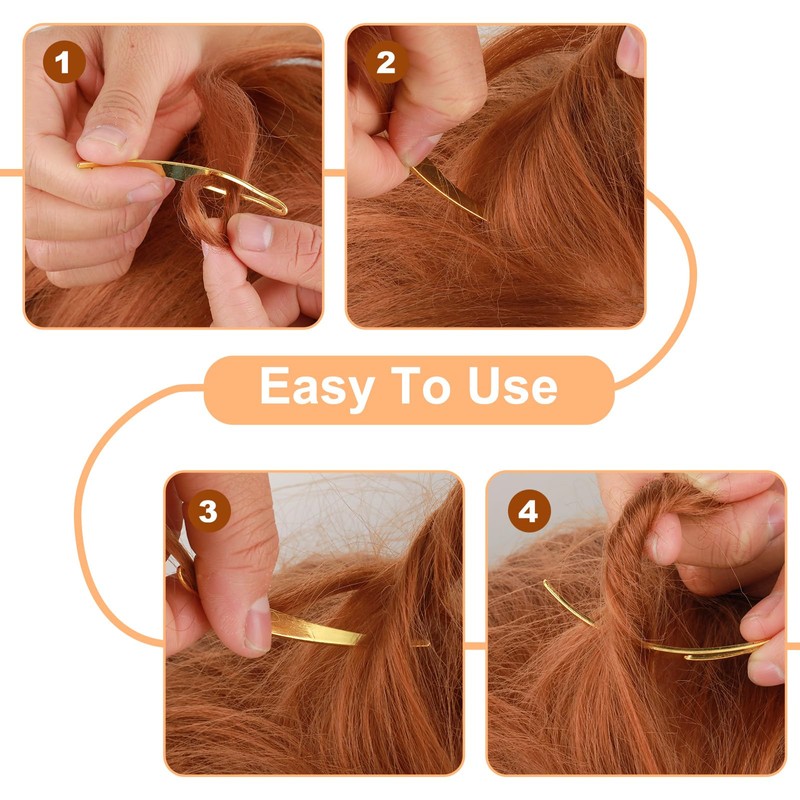 1

2

Easy To Use

3

4