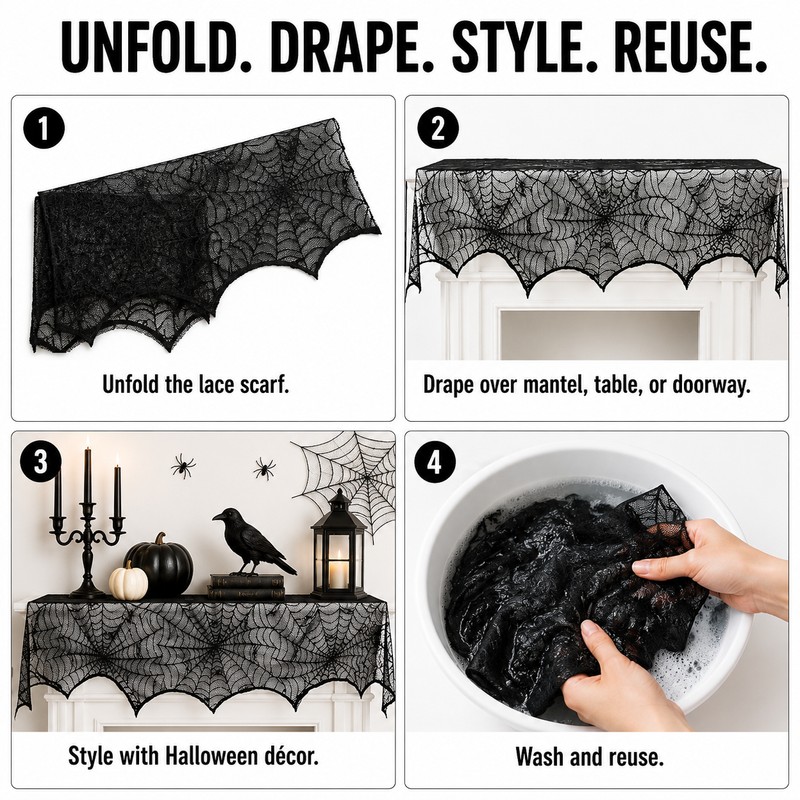 UNFOLD. DRAPE. STYLE. REUSE.

1

Unfold the lace scarf.

2

Drape over mantel, table, or doorway.

3

Style with Halloween décor.

4

Wash and reuse.