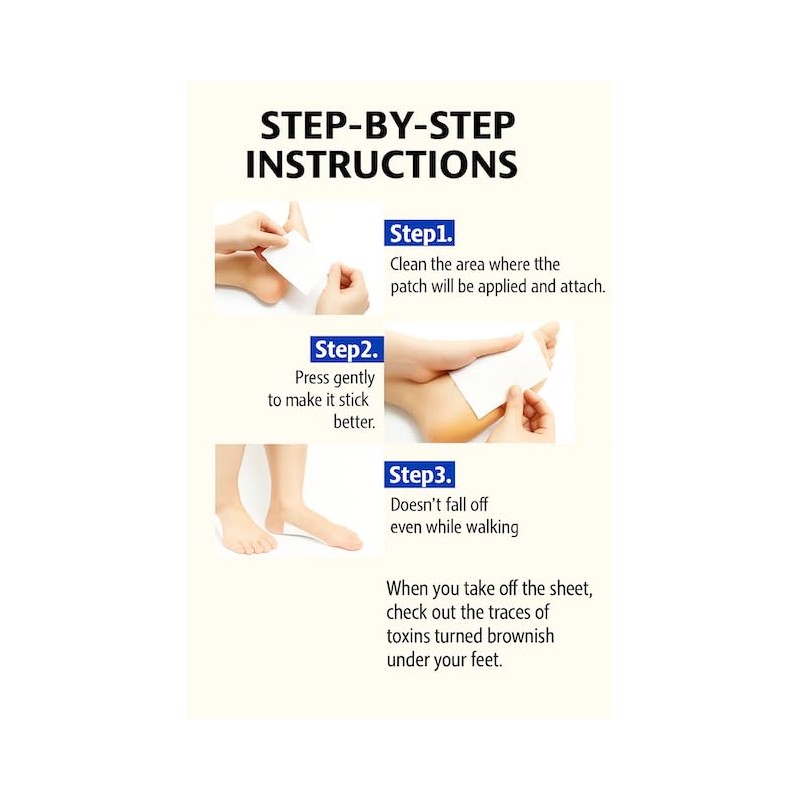 STEP-BY-STEP INSTRUCTIONS

Step1.
Clean the area where tthe patch will be applied and attach.

Step2.
Press gently to make it stick better.

Step3.
Doesn't fall off even while walking

When you take off the sheet, check out the traces of toxins turned brownish under your feet.