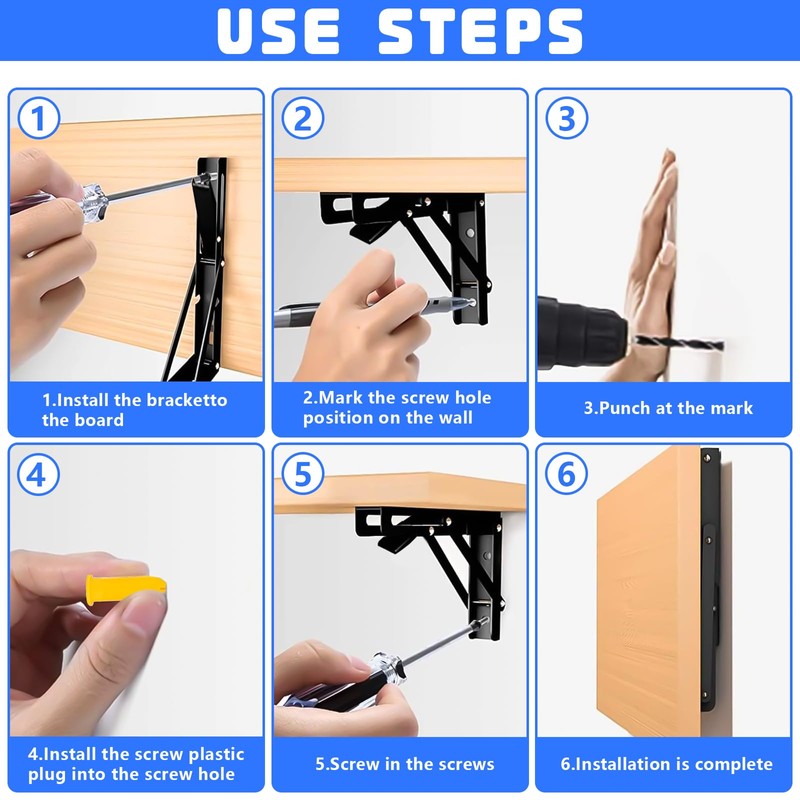 USE STEPS

1

1.Install the bracketto the board

2

2.Mark the screw hole position on the wall

3

3.Punch at the mark

4

4.Install the screw plastic plug into the screw hole

5

5.Screw in the screws

6

6.Installation is complete