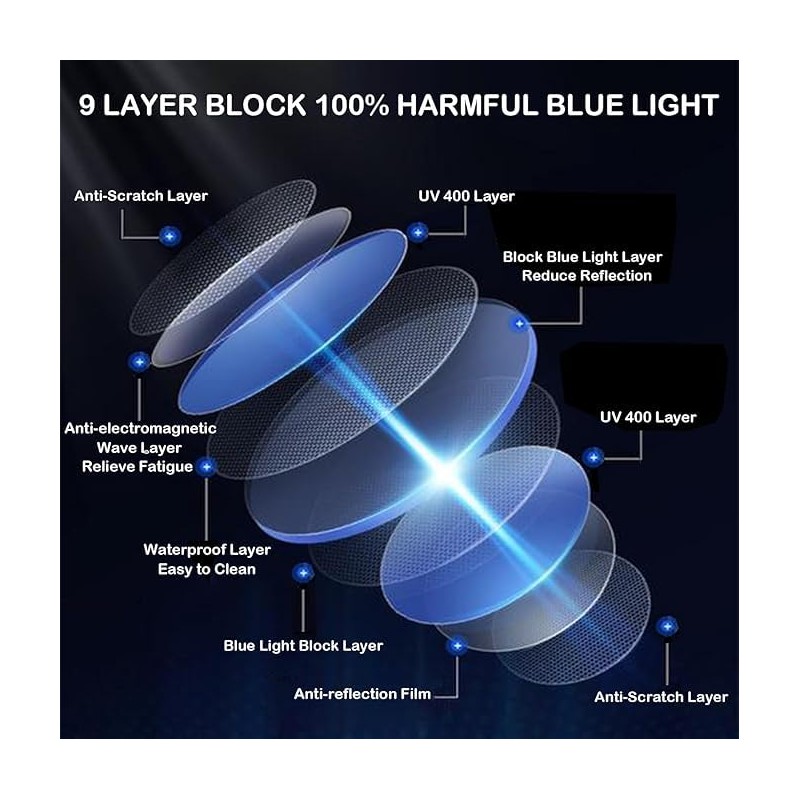 9 LAYER BLOCK 100% HARMFUL BLUE LIGHT

Anti-Scratch Layer

UV 400 Layer

Block Blue Light Layer
Reduce Reflection

Anti-electromagnetic
Wave Layer
Relieve Fatigue

UV 400 Layer

Waterproof Layer
Easy to Clean

Blue Light Block Layer

Anti-reflection Film

Anti-Scratch Layer