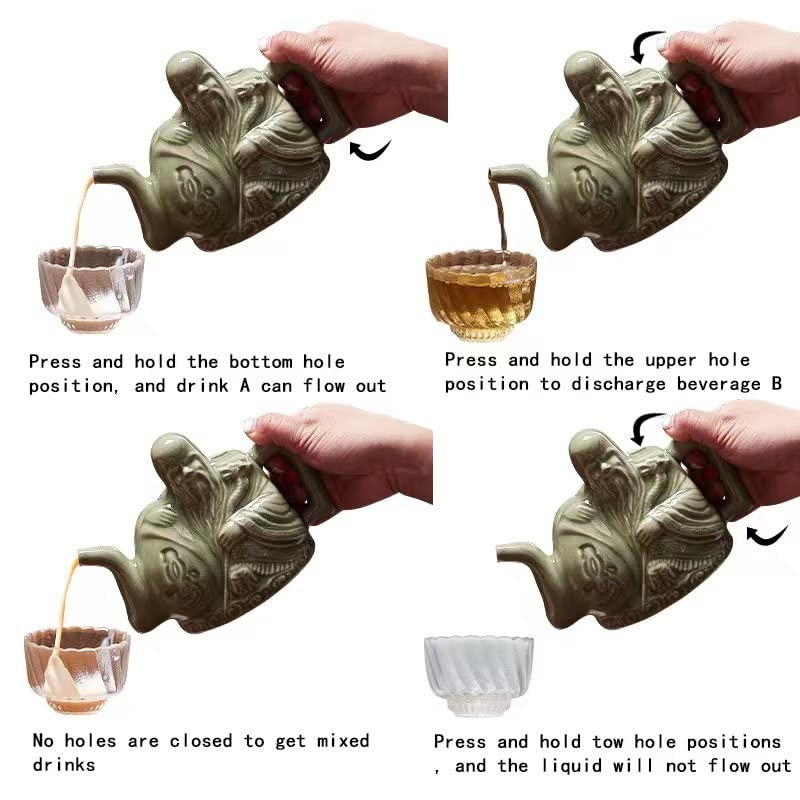 Press and hold the bottom hole position, and drink A can flow out

Press and hold the upper hole position to discharge beverage B

No holes are closed to get mixed drinks

Press and hold tow hole positions , and the liquid will not flow out