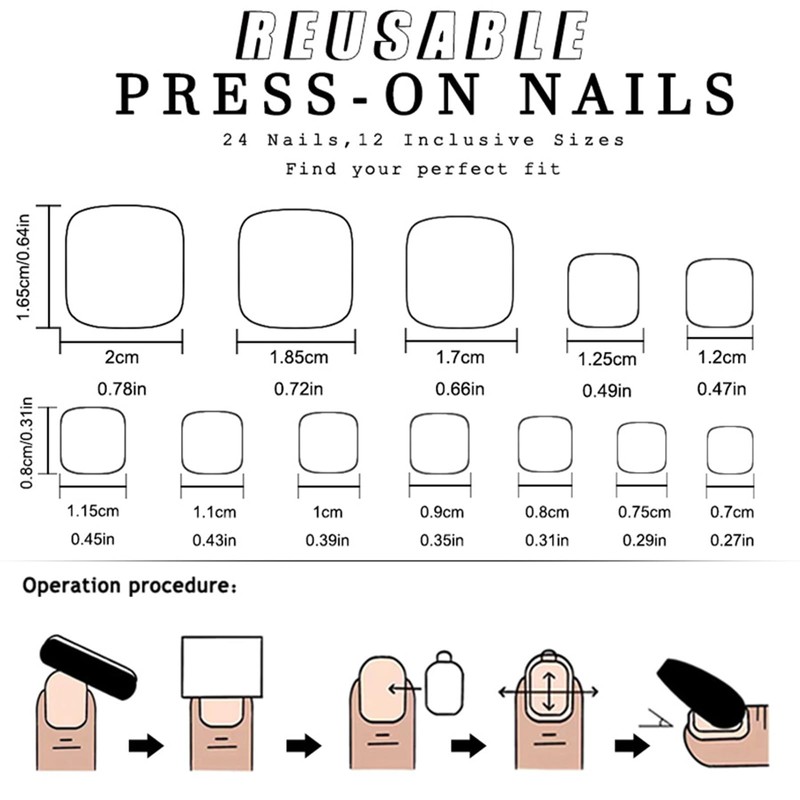 REUSABLE
PRESS-ON NAILS
24 Nails,12 Inclusive Sizes
Find your perfect fit

1.65cm/0.64in

2cm
0.78in

1.85cm
0.72in

1.7cm
0.66in

1.25cm
0.49in

1.2cm
0.47in

0.8cm/0.31in

1.15cm
0.45in

1.1cm
0.43in

1cm
0.39in

0.9cm
0.35in

0.8cm
0.31in

0.75cm
0.29in

0.7cm
0.27in

Operation procedure: