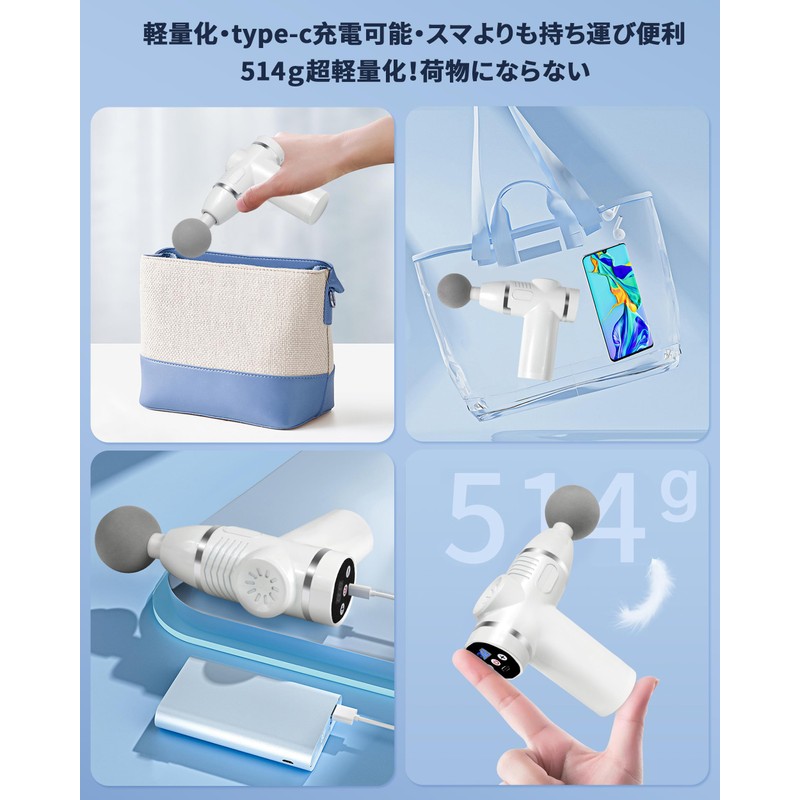 軽量化・type-c充電可能・スマよりも持ち運び便利
514g超軽量化!荷物にならない

514g