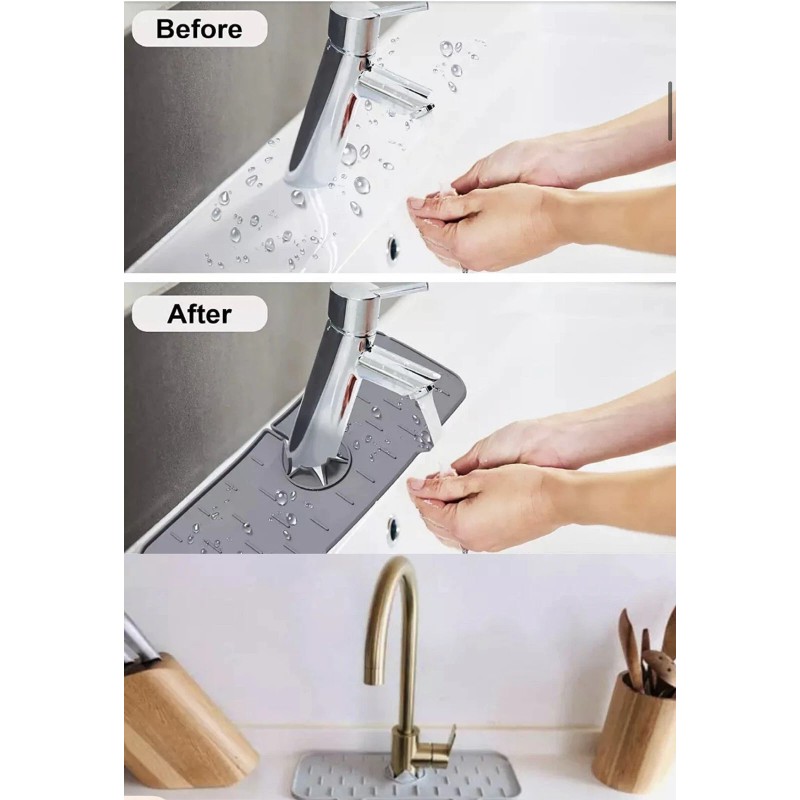 Before

After