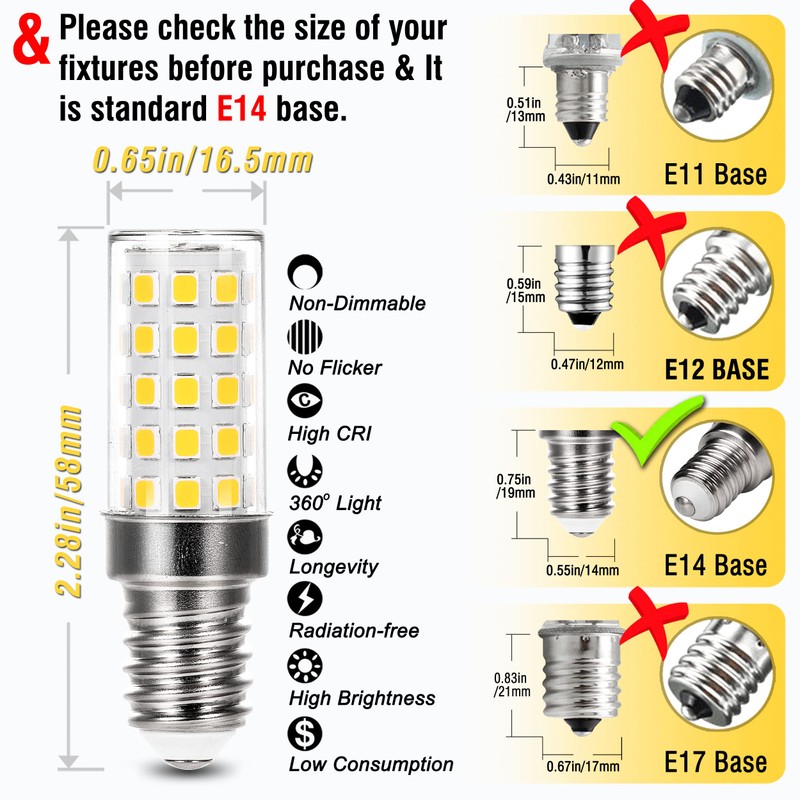 & Please check the size of your fixtures before purchase & It is standard E14 base.

0.65in/16.5mm

2.28in/58mm

Non-Dimmable

No Flicker

High CRI

360° Light

Longevity

Radiation-free

High Brightness

Low Consumption

0.51in /13mm

0.43in/11mm

E11 Base

0.59in /15mm

0.47in/12mm

E12 BASE

0.75in /19mm

0.55in/14mm

E14 Base

0.83in /21mm

0.67in/17mm

E17 Base