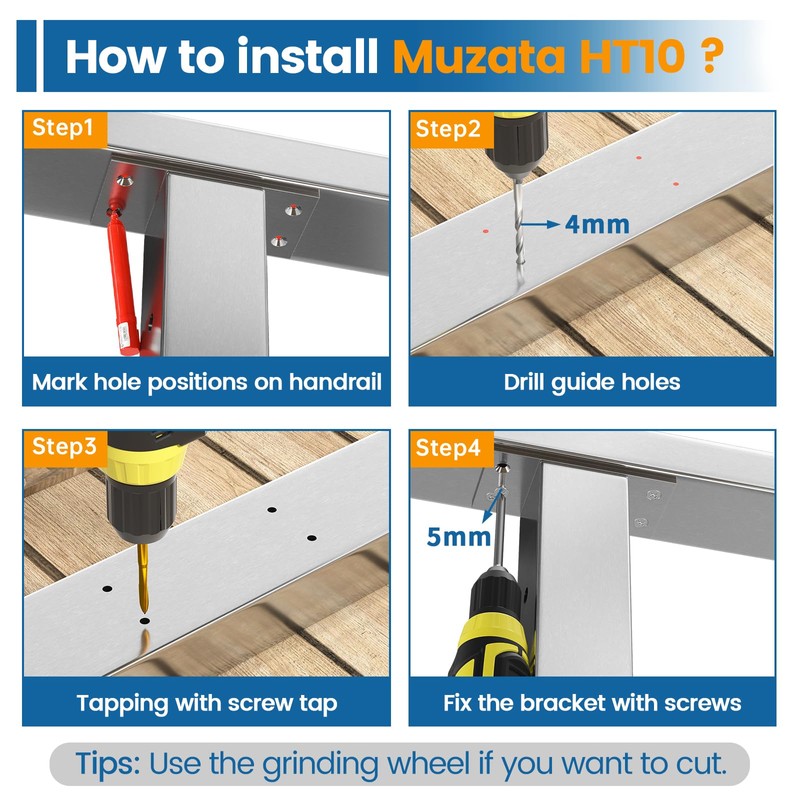 How to install Muzata HT10 ?

Step1

Mark hole positions on handrail

Step2

4mm

Drill guide holes

Step3

Tapping with screw tap

Step4

5mm

Fix the bracket with screws

Tips: Use the grinding wheel if you want to cut.