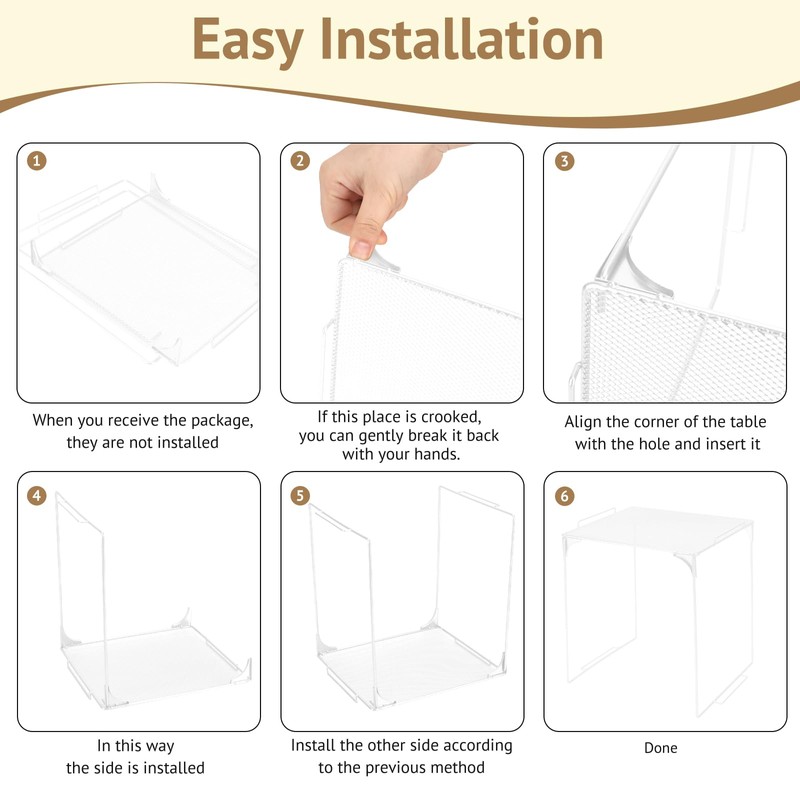 Easy Installation

1

When you receive the package, they are not installed

2

If this place is crooked, you can gently break it back with your hands.

3

Align the corner of the table with the hole and insert it

4

In this way the side is installed

5

Install the other side according to the previous method

6

Done