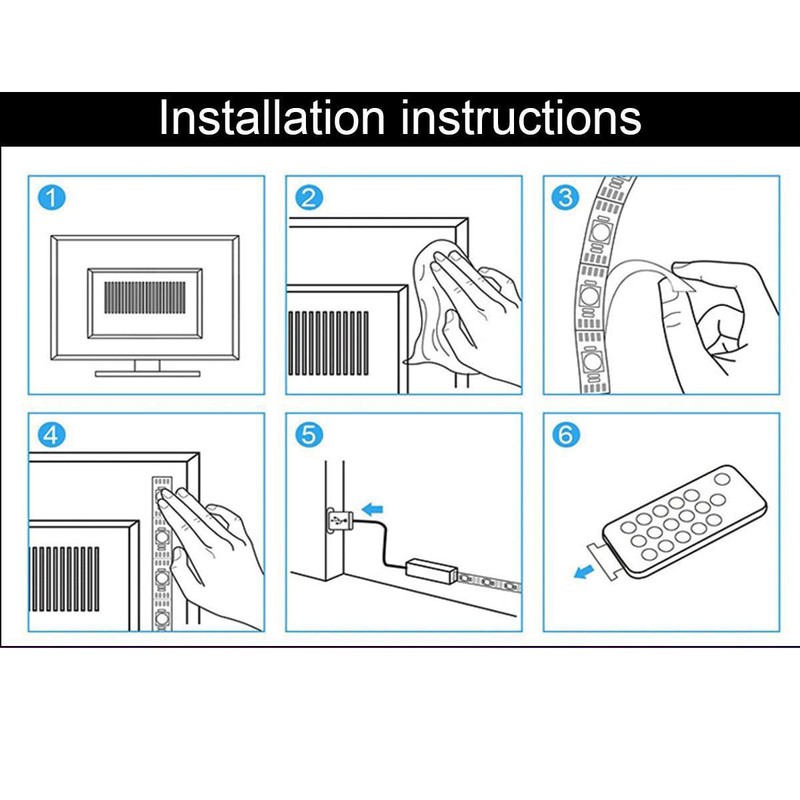 Installation instructions

1

2

3

4

5

6