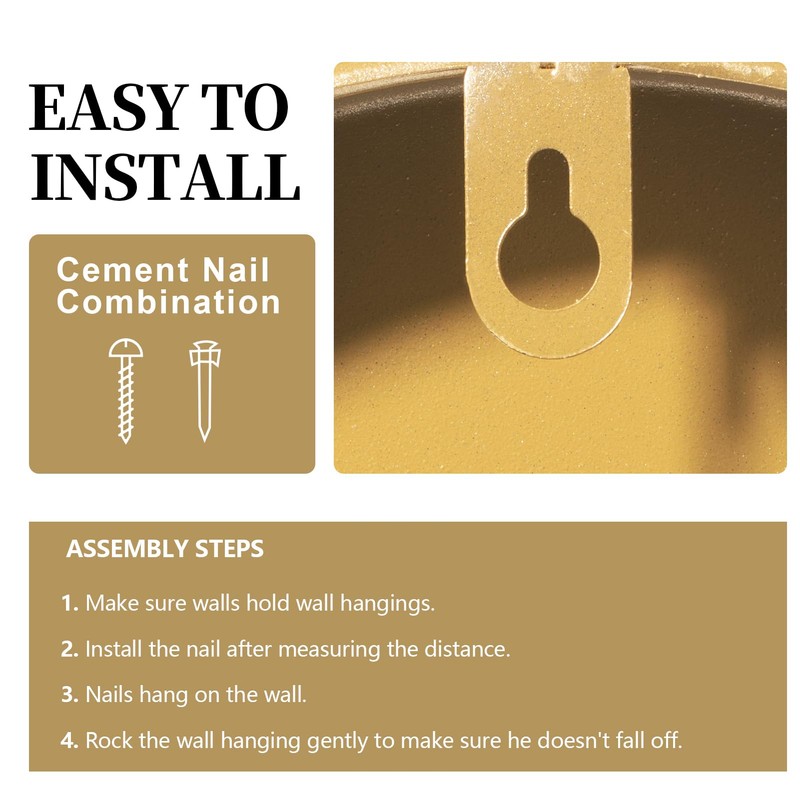 EASY TO INSTALL

Cement Nail Combination

ASSEMBLY STEPS

1. Make sure walls hold wall hangings.

2. Install the nail after measuring the distance.

3. Nails hang on the wall.

4. Rock the wall hanging gently to make sure he doesn't fall off.