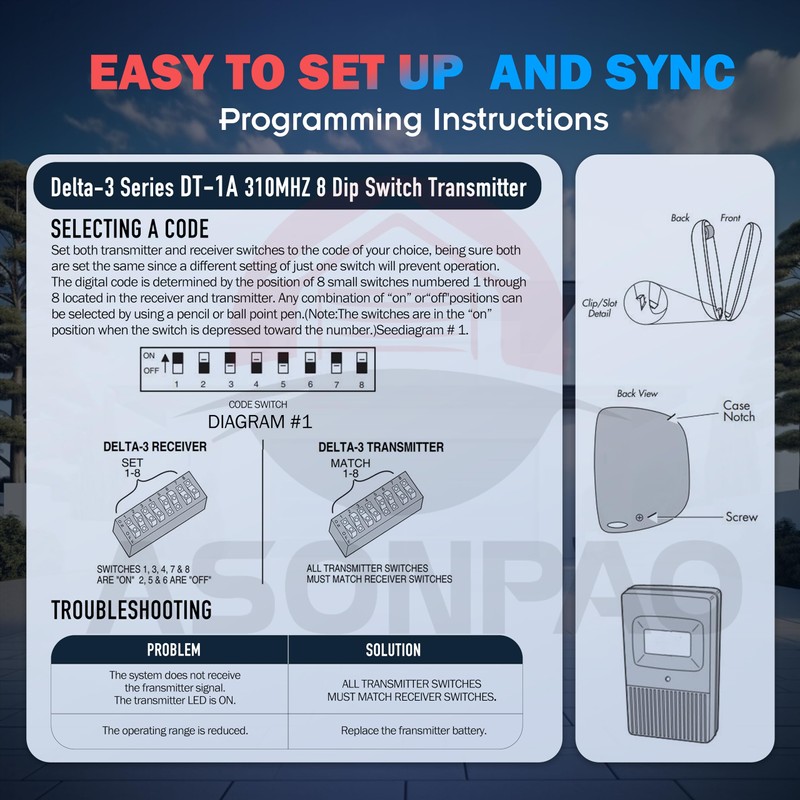 EASY TO SET UP AND SYNC

Programming Instructions

Delta-3 Series DT-1A 310MHZ 8 Dip Switch Transmitter

SELECTING A CODE

Set both transmitter and receiver switches to the code of your choice, being sure both are set the same since a different setting of just one switch will prevent operation. The digital code is determined by the position of 8 small switches numbered 1 through 8 located in the receiver and transmitter. Any combination of "on" or"off"positions can be selected by using a pencil or ball point pen.(Note:The switches are in the "on" position when the switch is depressed toward the number.)Seediagram # 1.

ON
OFF
1 2 3 4 5 6 7 8

CODE SWITCH
DIAGRAM #1

DELTA-3 RECEIVER
SET
1-8

SWITCHES 1, 3, 4, 7 & 8
ARE "ON" 2, 5 & 6 ARE "OFF"

DELTA-3 TRANSMITTER
MATCH
1-8

ALL TRANSMITTER SWITCHES
MUST MATCH RECEIVER SWITCHES

TROUBLESHOOTING

| PROBLEM | SOLUTION |
|---|---|
| The system does not receive the fransmitter signal. The transmitter LED is ON. | ALL TRANSMITTER SWITCHES MUST MATCH RECEIVER SWITCHES. |
| The operating range is reduced. | Replace the fransmitter battery. |

Back
Front
Clip/Slot Detail

Back View
Case Notch
Screw

ASONPAO