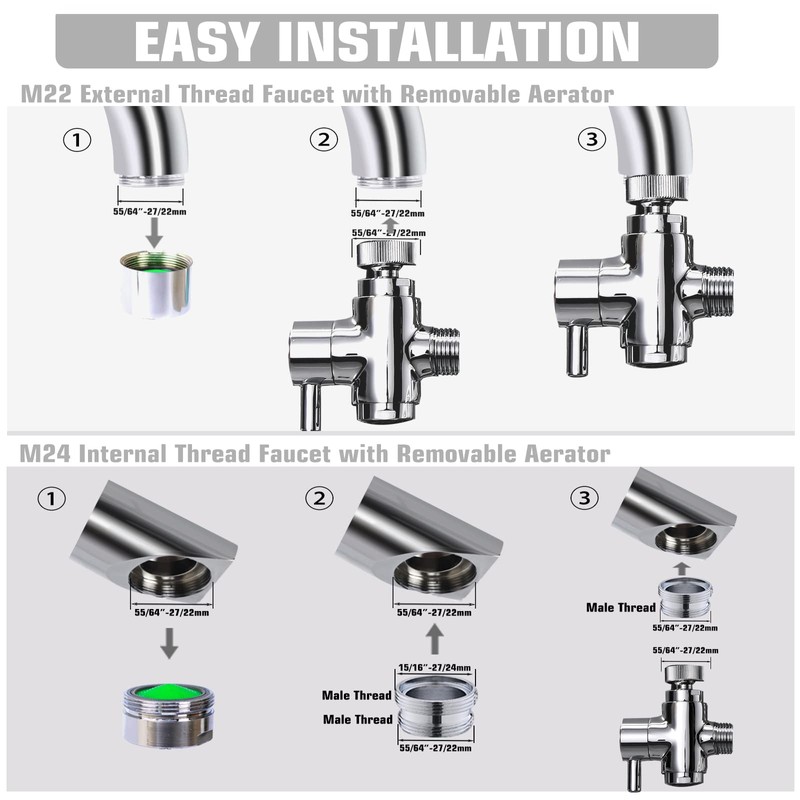 EASY INSTALLATION

M22 External Thread Faucet with Removable Aerator

①

55/64"-27/22mm

②

55/64"-27/22mm

55/64"-27/22mm

③

M24 Internal Thread Faucet with Removable Aerator

①

55/64"-27/22mm

②

55/64"-27/22mm

15/16"-27/24mm

Male Thread

Male Thread

55/64"-27/22mm

③

Male Thread

55/64"-27/22mm

55/64"-27/22mm