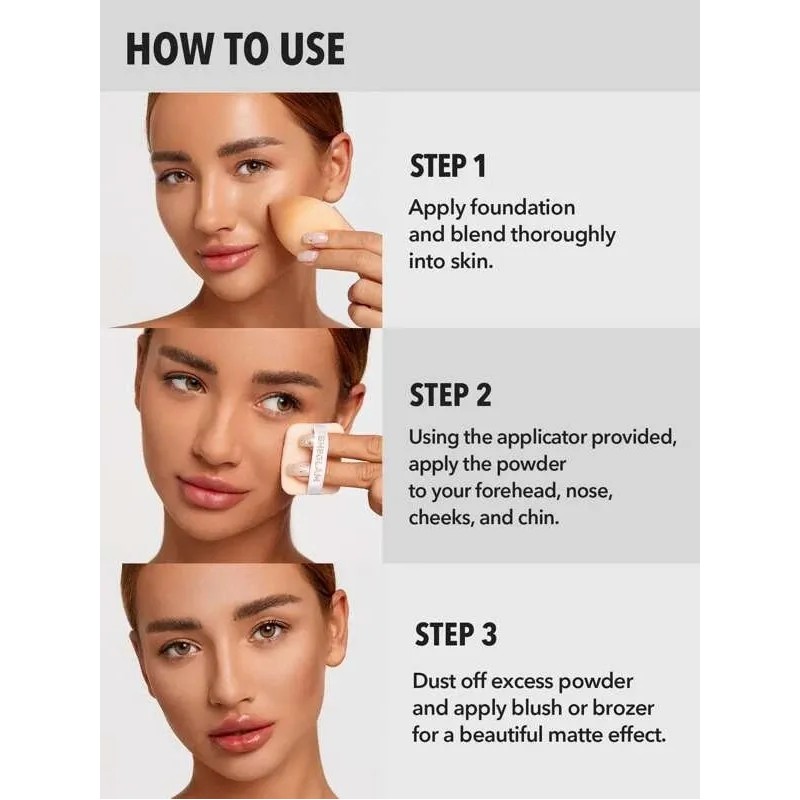 HOW TO USE

STEP 1

Apply foundation and blend thoroughly into skin.

SHEGLAM

STEP 2

Using the applicator provided, apply the powder to your forehead, nose, cheeks, and chin.

STEP 3

Dust off excess powder and apply blush or brozer for a beautiful matte effect.