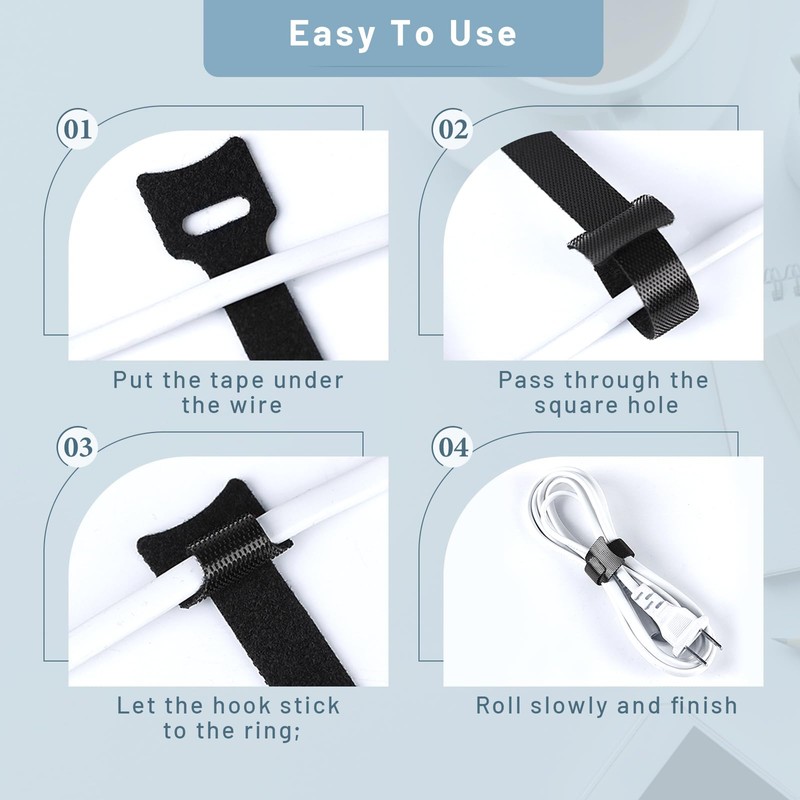 Easy To Use

01

Put the tape under the wire

02

Pass through the square hole

03

Let the hook stick to the ring;

04

Roll slowly and finish