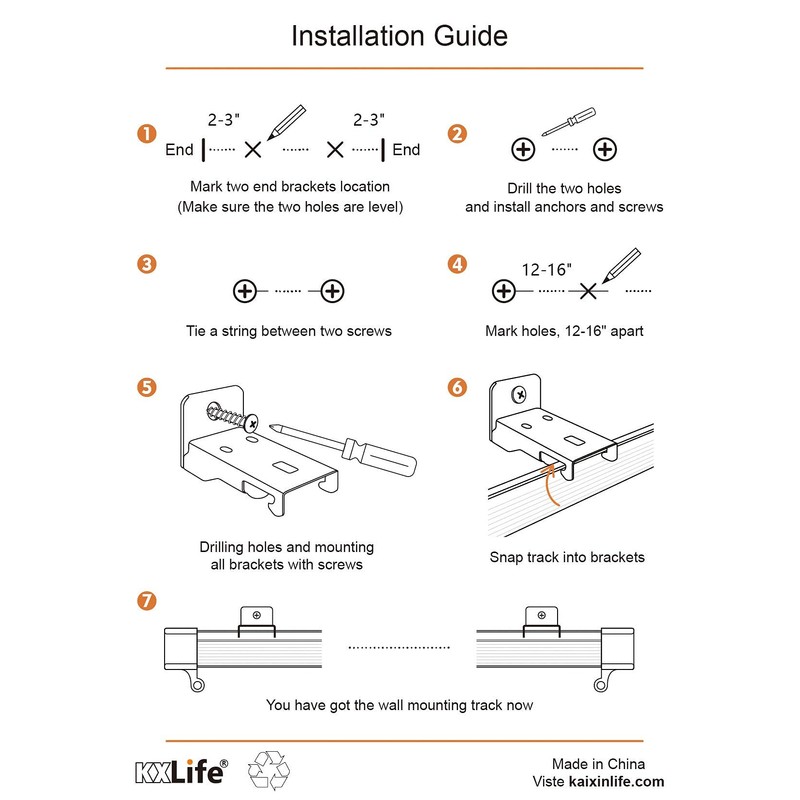 Installation Guide

1
2-3"
2-3"
End
End
Mark two end brackets location
(Make sure the two holes are level)

2
Drill the two holes
and install anchors and screws

3
Tie a string between two screws

4
12-16"
Mark holes, 12-16" apart

5
Drilling holes and mounting
all brackets with screws

6
Snap track into brackets

7
You have got the wall mounting track now

KXLife®
Made in China
Viste kaixinlife.com