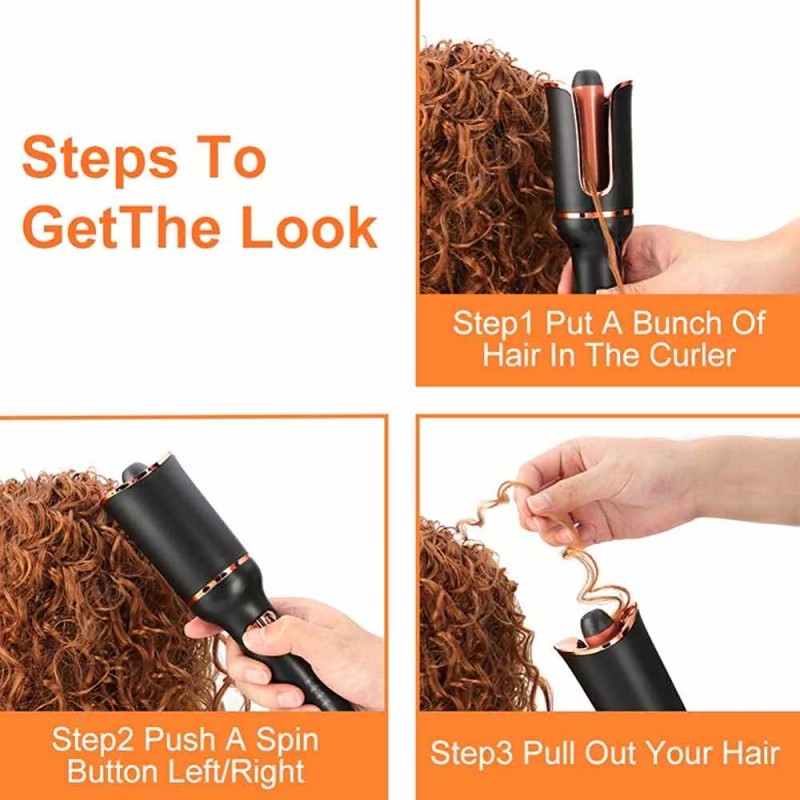 Steps To GetThe Look

Step1 Put A Bunch Of Hair In The Curler

Step2 Push A Spin Button Left/Right

Step3 Pull Out Your Hair