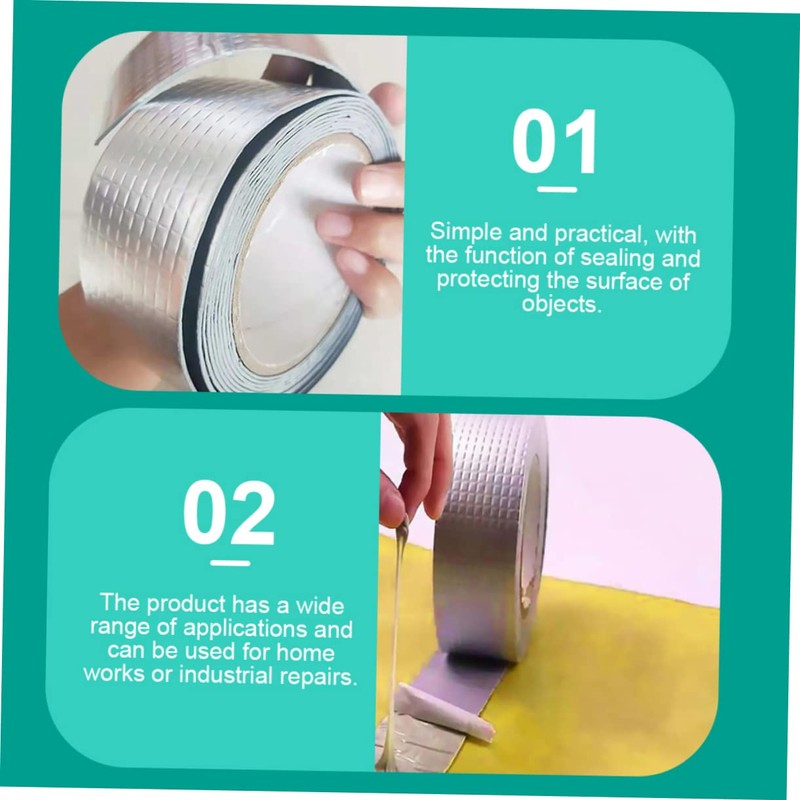 01

Simple and practical, with the function of sealing and protecting the surface of objects.

02

The product has a wide range of applications and can be used for home works or industrial repairs.