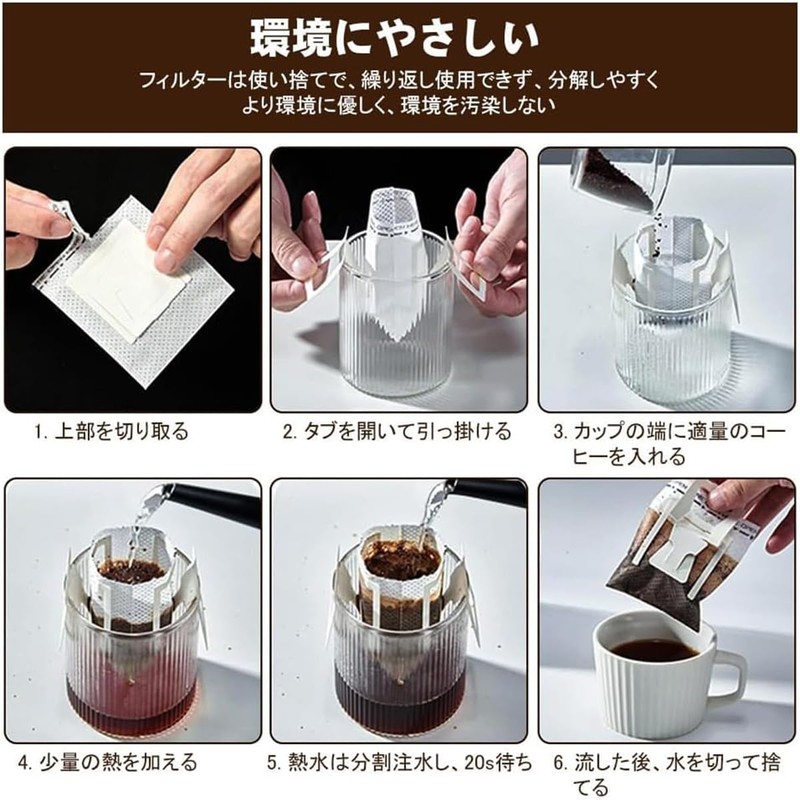 環境にやさしい

フィルターは使い捨てで、繰り返し使用できず、分解しやすく
より環境に優しく、環境を汚染しない

1. 上部を切り取る

2. タブを開いて引っ掛ける

3. カップの端に適量のコーヒーを入れる

4. 少量の熱を加える

5. 熱水は分割注水し、20s待ち

6. 流した後、水を切って捨てる